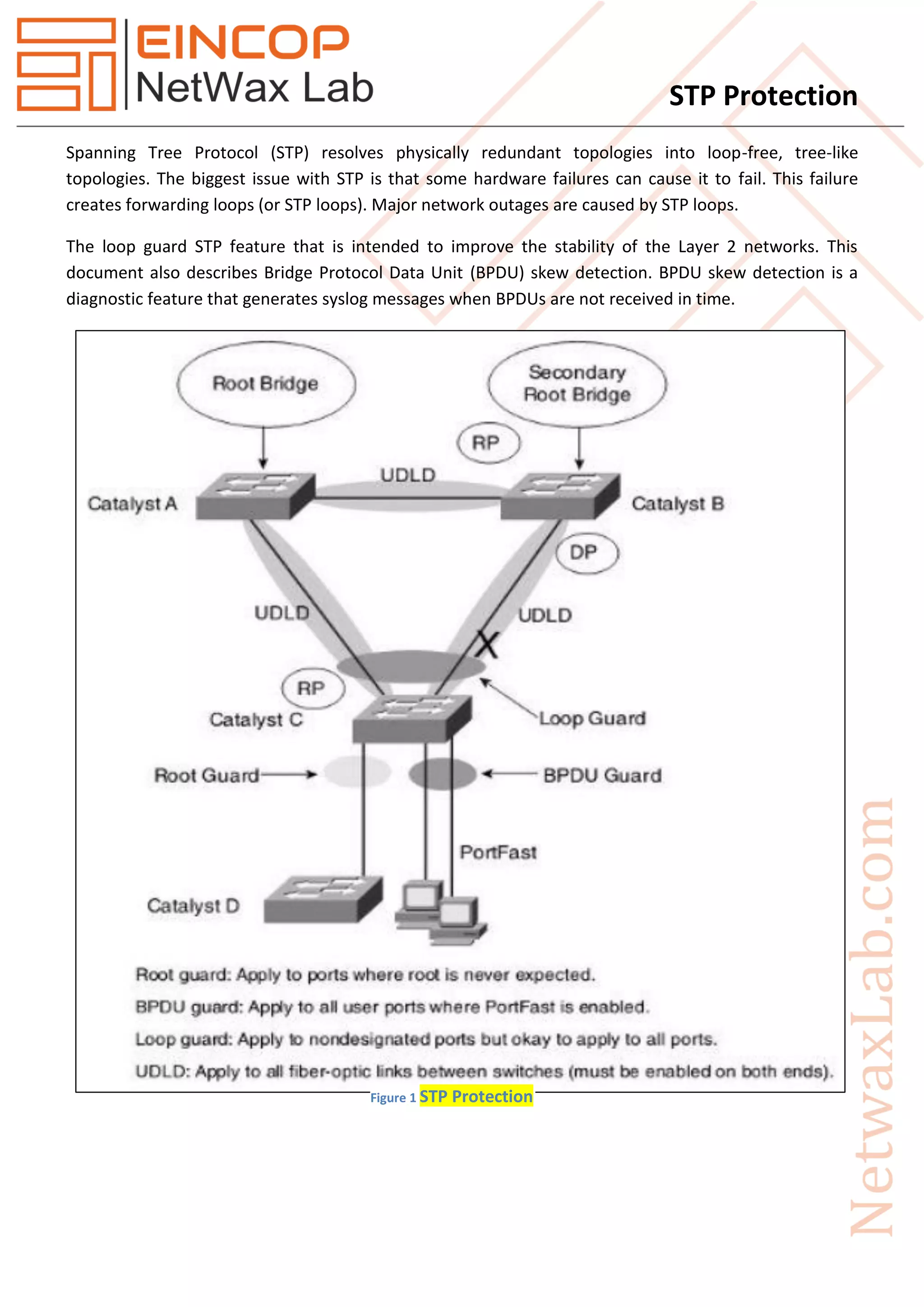 EINCOP
NetWax Lab

STP Protection

Spanning Tree Protocol (STP) resolves physically redundant topologies into loop-free, tree-like topologies. The biggest issue with STP is that some hardware failures can cause it to fail. This failure creates forwarding loops (or STP loops). Major network outages are caused by STP loops.

The loop guard STP feature that is intended to improve the stability of the Layer 2 networks. This document also describes Bridge Protocol Data Unit (BPDU) skew detection. BPDU skew detection is a diagnostic feature that generates syslog messages when BPDUs are not received in time.

Root Bridge

Secondary Root Bridge

RP

UDLD

Catalyst A

Catalyst B

DP

UDLD

UDLD

RP

Catalyst C

Loop Guard

Root Guard

BPDU Guard

PortFast

Catalyst D

Root guard: Apply to ports where root is never expected.

BPDU guard: Apply to all user ports where PortFast is enabled.

Loop guard: Apply to nondesignated ports but okay to apply to all ports.

UDLD: Apply to all fiber-optic links between switches (must be enabled on both ends).

Figure 1 STP Protection

NetwaxLab.com