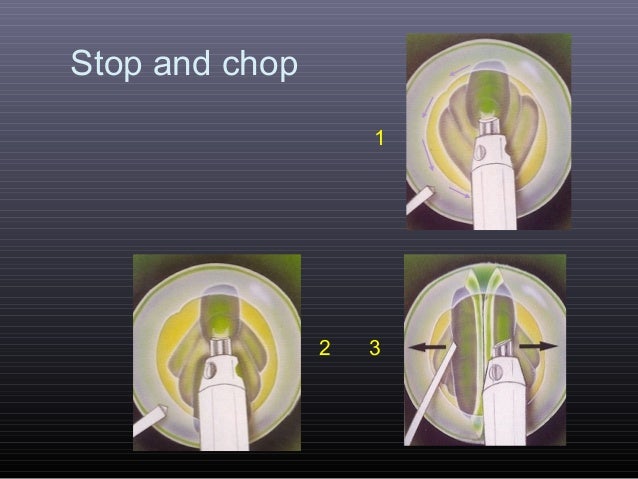 Stop and chop

1

2

3