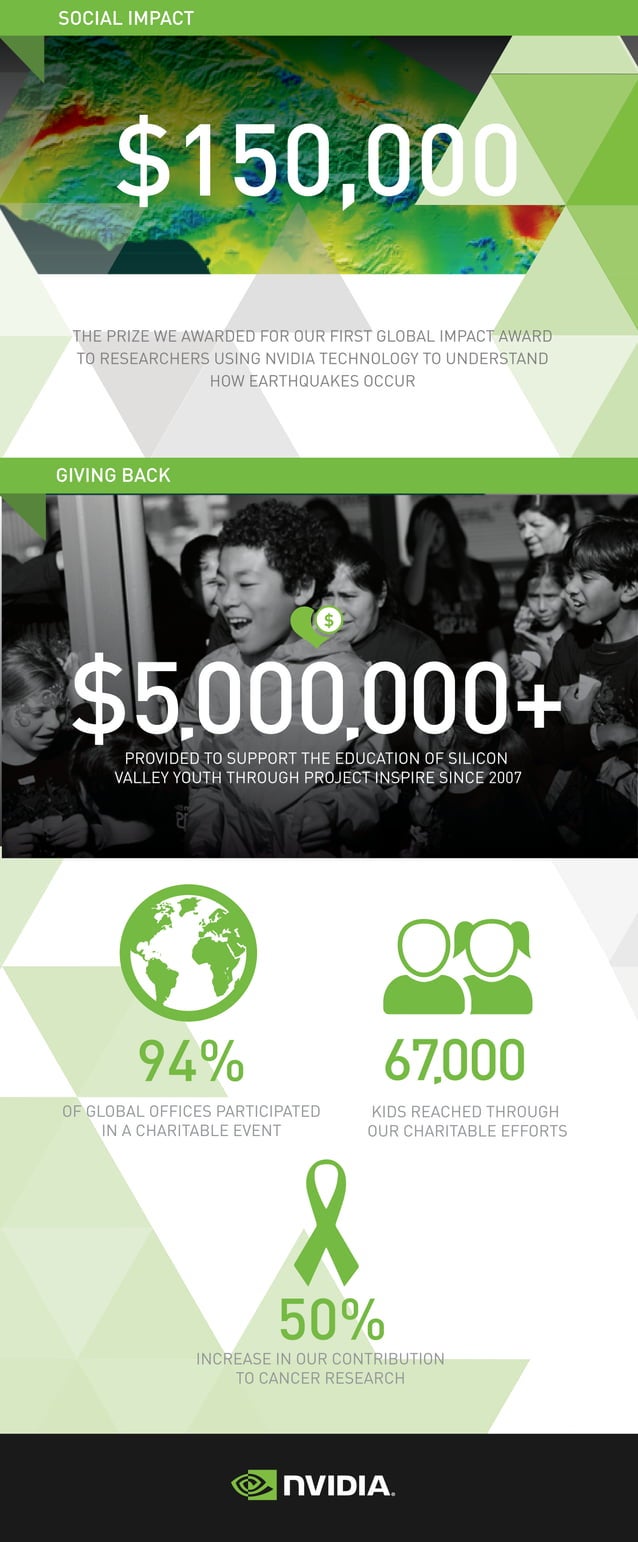 SOCIAL IMPACT

$150,000

THE PRIZE WE AWARDED FOR OUR FIRST GLOBAL IMPACT AWARD TO RESEARCHERS USING NVIDIA TECHNOLOGY TO UNDERSTAND HOW EARTHQUAKES OCCUR

GIVING BACK

$

$5,000,000+

PROVIDED TO SUPPORT THE EDUCATION OF SILICON VALLEY YOUTH THROUGH PROJECT INSPIRE SINCE 2007

94%

OF GLOBAL OFFICES PARTICIPATED IN A CHARITABLE EVENT

67,000

KIDS REACHED THROUGH OUR CHARITABLE EFFORTS

50%

INCREASE IN OUR CONTRIBUTION TO CANCER RESEARCH

NVIDIA.