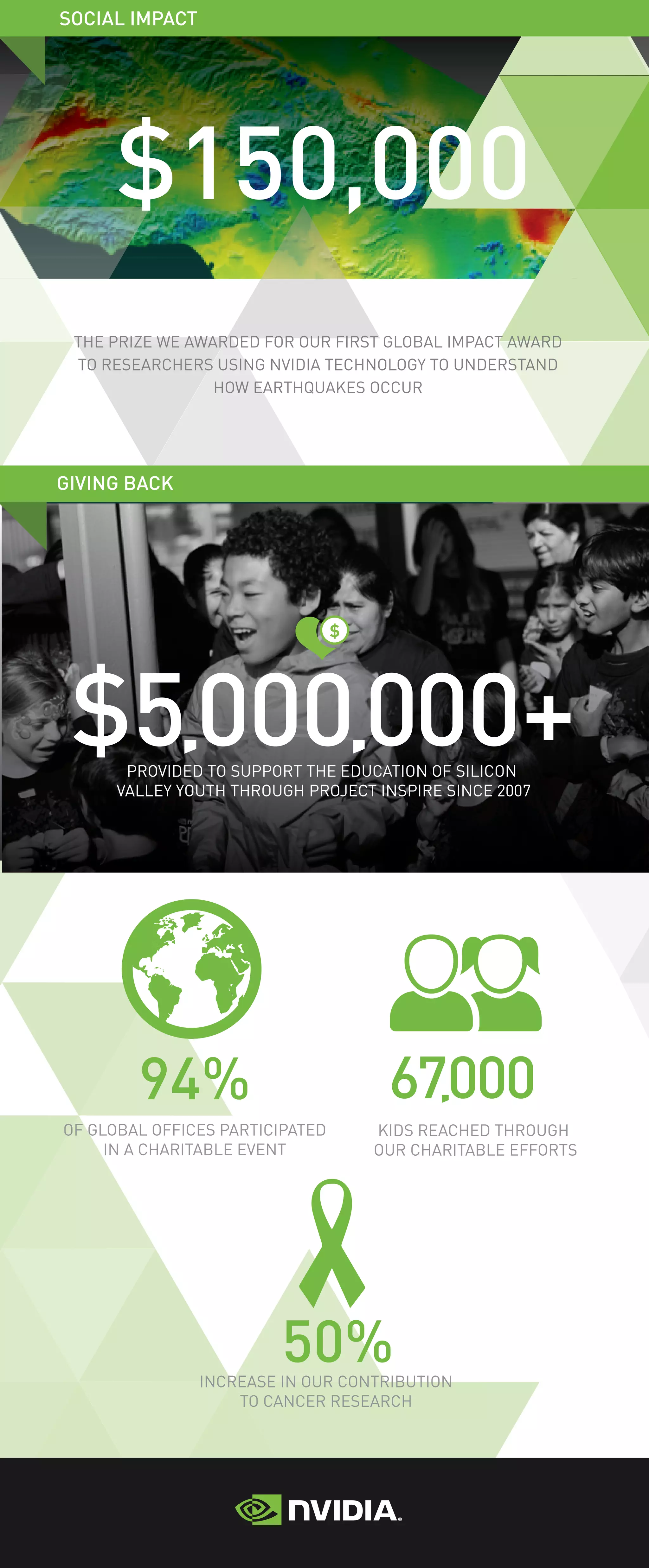 SOCIAL IMPACT

$150,000

THE PRIZE WE AWARDED FOR OUR FIRST GLOBAL IMPACT AWARD TO RESEARCHERS USING NVIDIA TECHNOLOGY TO UNDERSTAND HOW EARTHQUAKES OCCUR

GIVING BACK

$

$5,000,000+

PROVIDED TO SUPPORT THE EDUCATION OF SILICON VALLEY YOUTH THROUGH PROJECT INSPIRE SINCE 2007

94%

OF GLOBAL OFFICES PARTICIPATED IN A CHARITABLE EVENT

67,000

KIDS REACHED THROUGH OUR CHARITABLE EFFORTS

50%

INCREASE IN OUR CONTRIBUTION TO CANCER RESEARCH

NVIDIA.