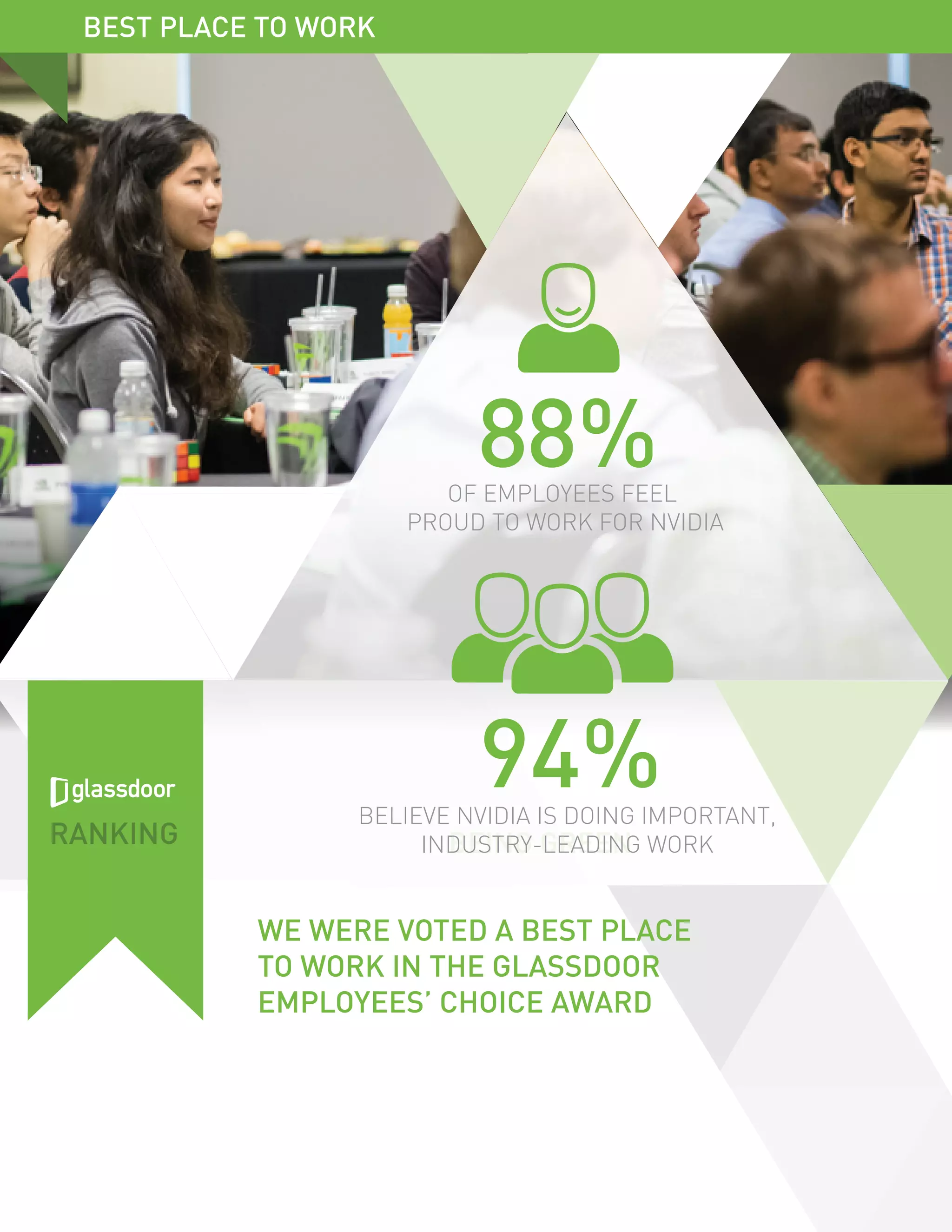 BEST PLACE TO WORK

88%

OF EMPLOYEES FEEL PROUD TO WORK FOR NVIDIA

94%

BELIEVE NVIDIA IS DOING IMPORTANT, INDUSTRY-LEADING WORK

glassdoor

RANKING

WE WERE VOTED A BEST PLACE TO WORK IN THE GLASSDOOR EMPLOYEES' CHOICE AWARD