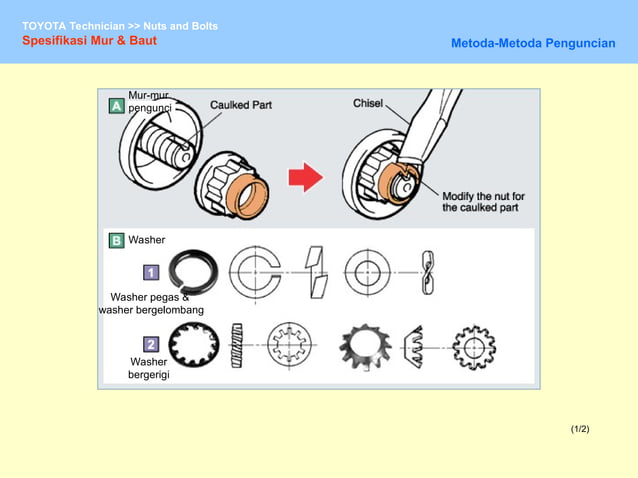 TOYOTA Technician >> Nuts and Bolts
Spesifikasi Mur & Baut

Metoda-Metoda Penguncian

A
Mur-mur pengunci
Caulked Part
Chisel
Modify the nut for the caulked part

B
Washer
1
Washer pegas & washer bergelombang
2
Washer bergerigi

(1/2)