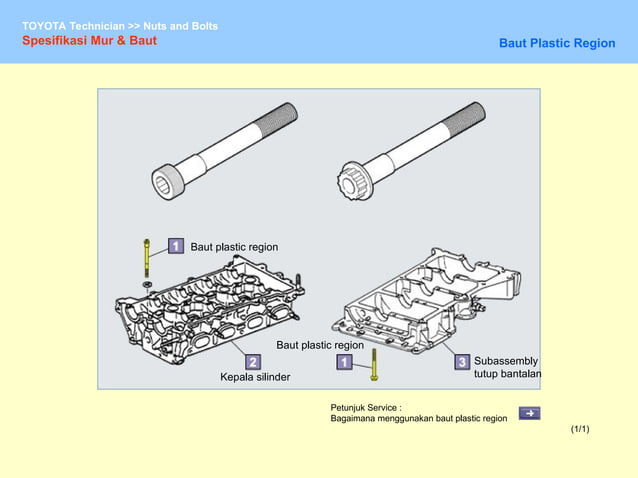 TOYOTA Technician >> Nuts and Bolts
Spesifikasi Mur & Baut

Baut Plastic Region

1 Baut plastic region

2 Kepala silinder

Baut plastic region

1

3 Subassembly tutup bantalan

Petunjuk Service :
Bagaimana menggunakan baut plastic region

(1/1)