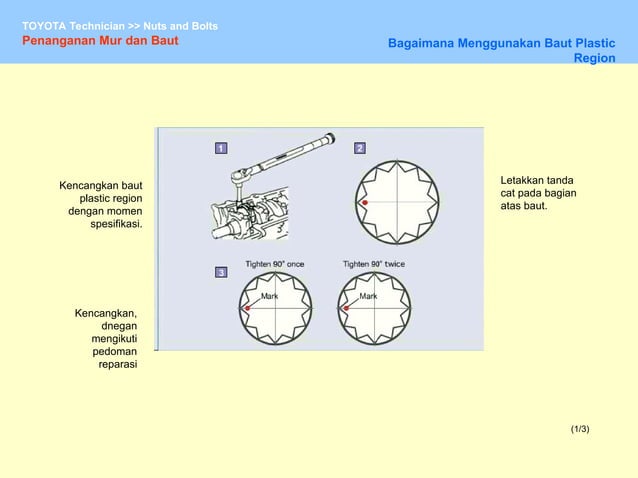 TOYOTA Technician >> Nuts and Bolts
Penanganan Mur dan Baut

Bagaimana Menggunakan Baut Plastic Region

Kencangkan baut plastic region dengan momen spesifikasi.

1

2

Letakkan tanda cat pada bagian atas baut.

3

Tighten 90° once

Mark

Tighten 90° twice

Mark

Kencangkan, dnegan mengikuti pedoman reparasi

(1/3)