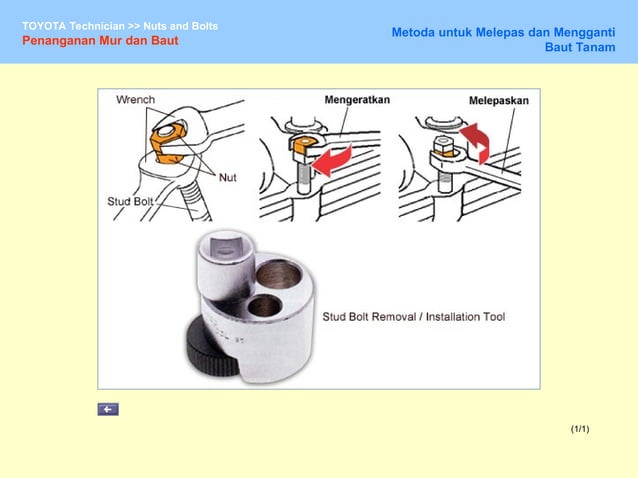 TOYOTA Technician >> Nuts and Bolts
Penanganan Mur dan Baut

Metoda untuk Melepas dan Mengganti Baut Tanam

Wrench
Nut
Stud Bolt
Mengeratkan
Melepaskan

Stud Bolt Removal / Installation Tool

(1/1)