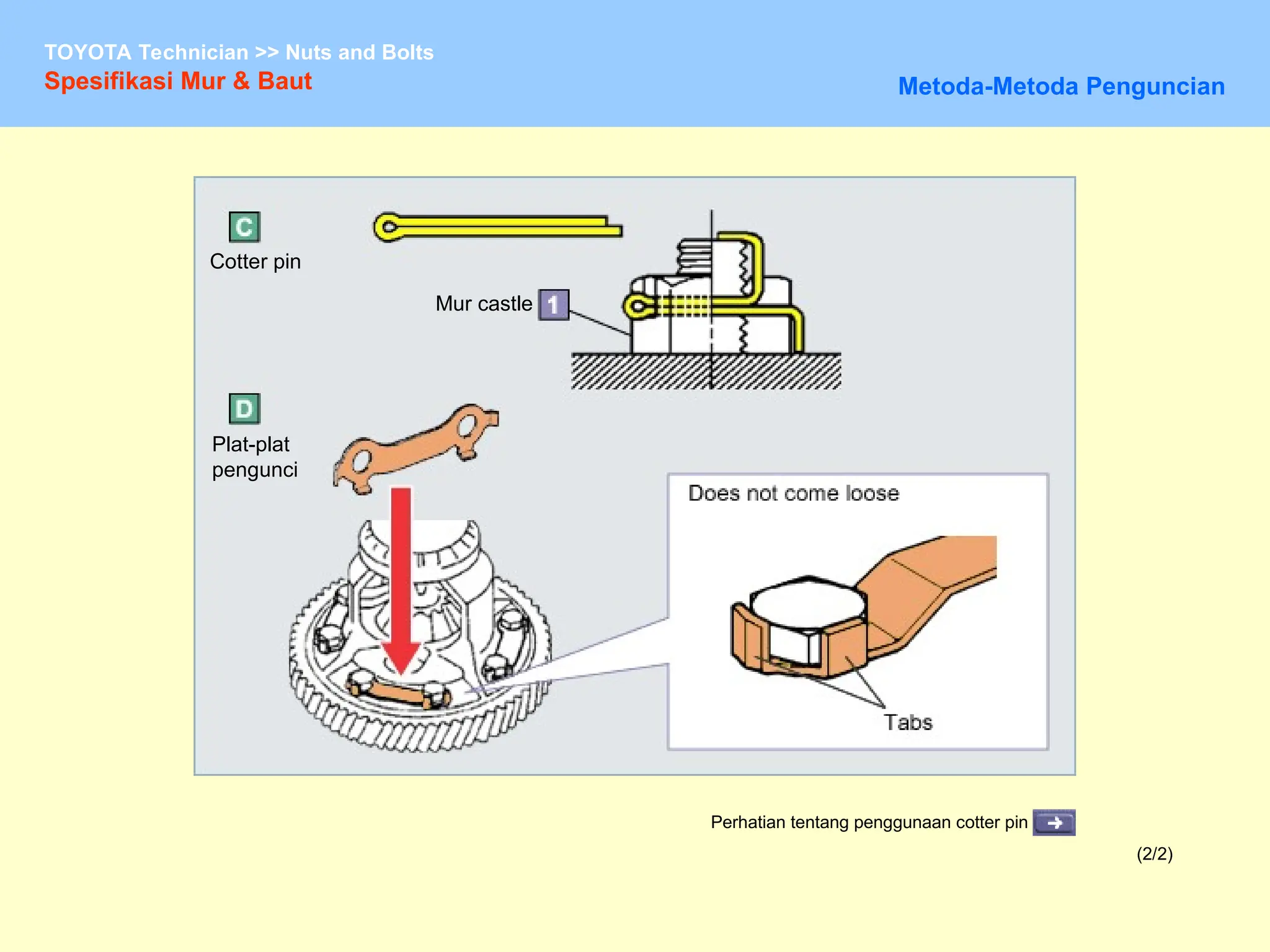 TOYOTA Technician >> Nuts and Bolts

Spesifikasi Mur & Baut

Metoda-Metoda Penguncian

C

Cotter pin

Mur castle 1

D

Plat-plat pengunci

Does not come loose

Tabs

Perhatian tentang penggunaan cotter pin

(2/2)