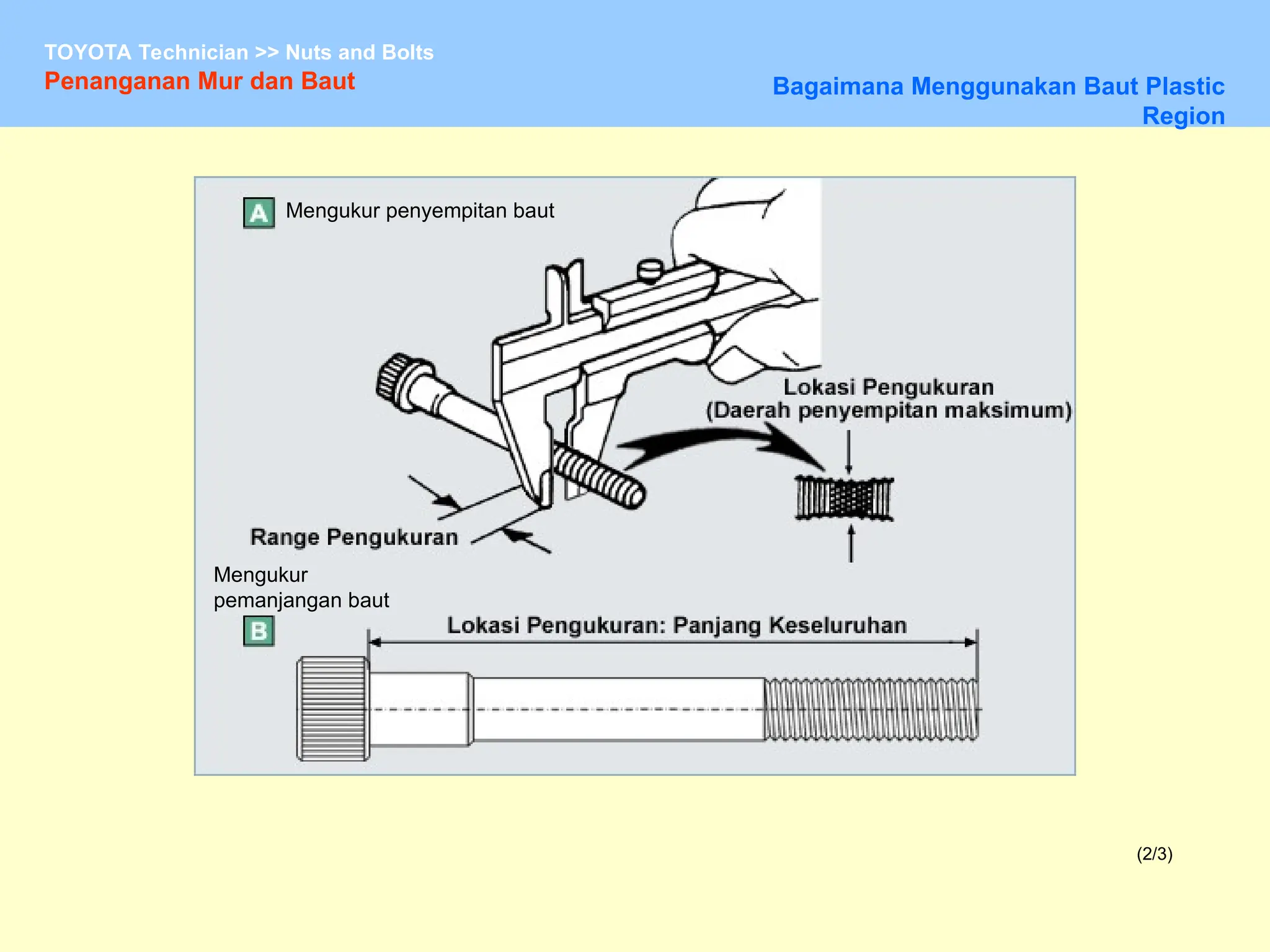 TOYOTA Technician >> Nuts and Bolts

Penanganan Mur dan Baut

Bagaimana Menggunakan Baut Plastic Region

A Mengukur penyempitan baut

Lokasi Pengukuran
(Daerah penyempitan maksimum)

Range Pengukuran

Mengukur pemanjangan baut

B

Lokasi Pengukuran: Panjang Keseluruhan

(2/3)