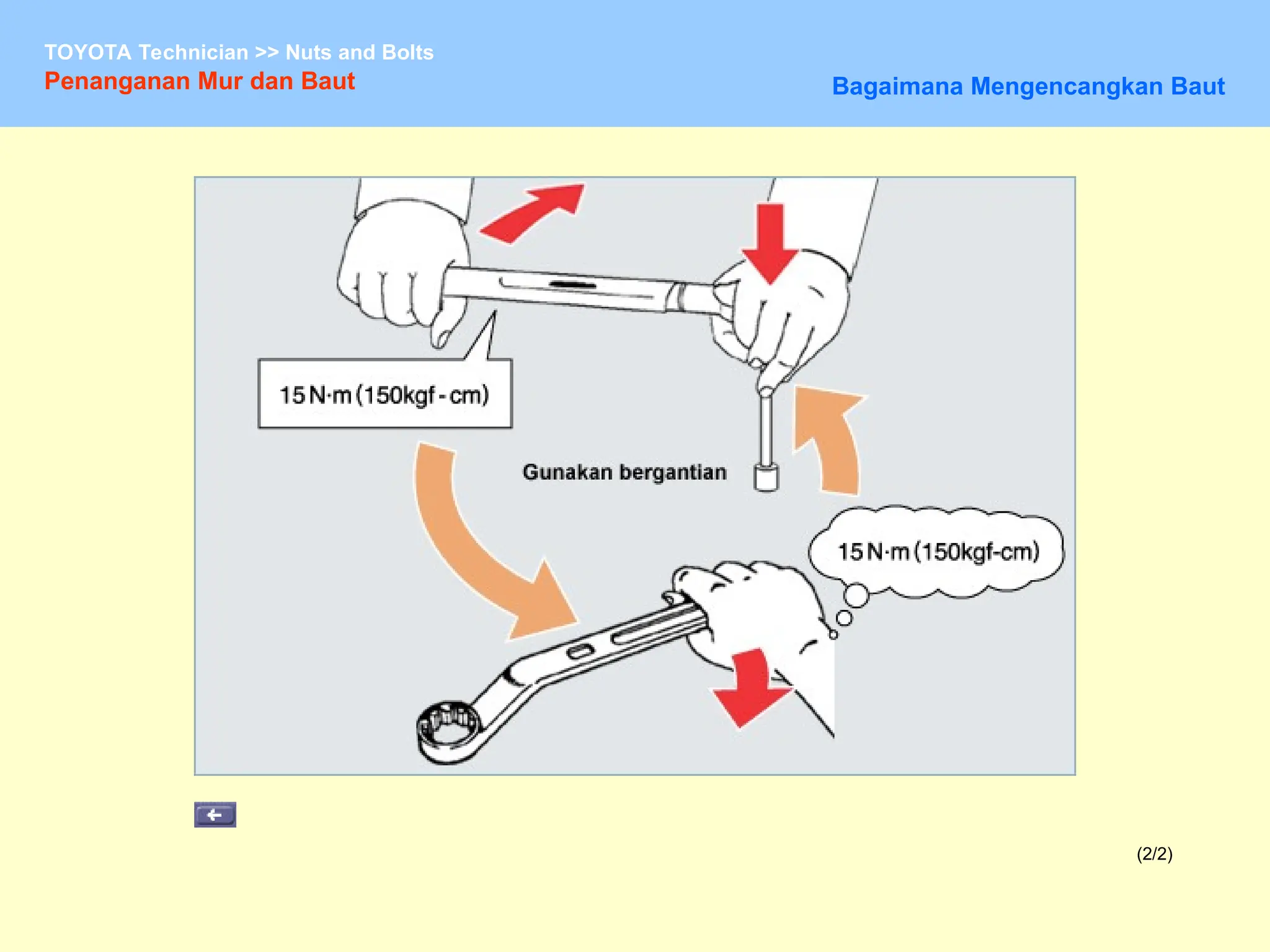 TOYOTA Technician >> Nuts and Bolts
Penanganan Mur dan Baut

Bagaimana Mengencangkan Baut

15 N·m (150kgf - cm)

Gunakan bergantian

15 N·m (150kgf-cm)

(2/2)