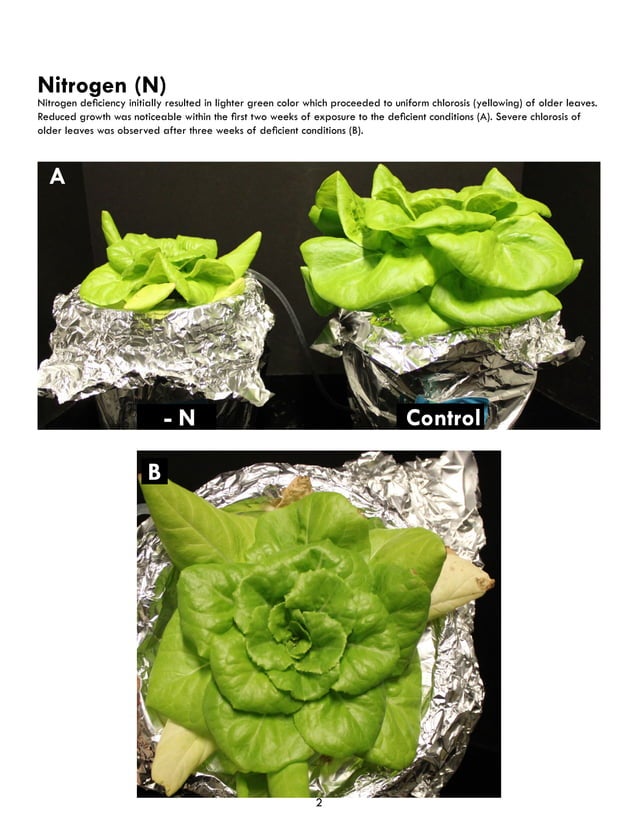 Nitrogen (N)

Nitrogen deficiency initially resulted in lighter green color which proceeded to uniform chlorosis (yellowing) of older leaves. Reduced growth was noticeable within the first two weeks of exposure to the deficient conditions (A). Severe chlorosis of older leaves was observed after three weeks of deficient conditions (B).

A

- N

Control

B

2