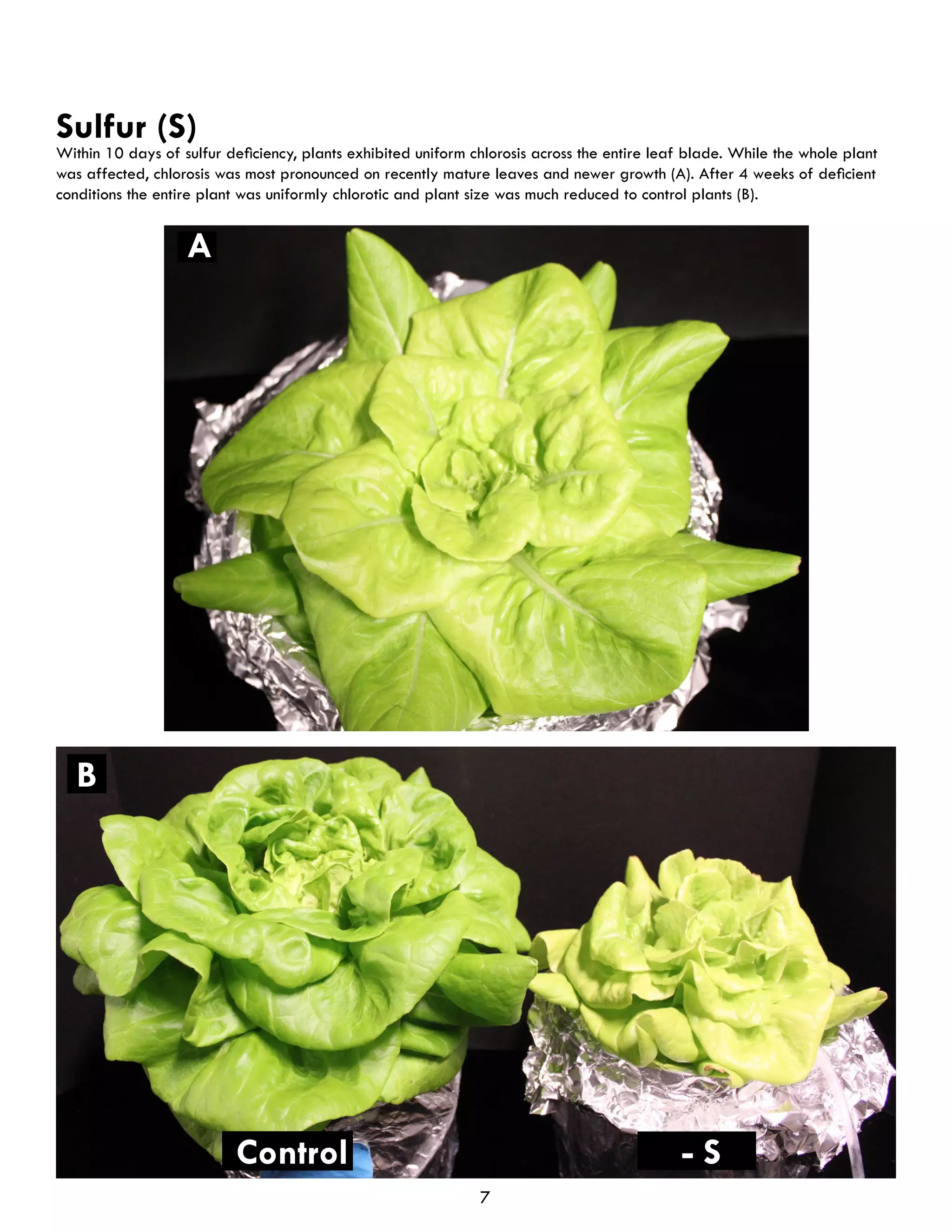 Sulfur (S)
Within 10 days of sulfur deficiency, plants exhibited uniform chlorosis across the entire leaf blade. While the whole plant was affected, chlorosis was most pronounced on recently mature leaves and newer growth (A). After 4 weeks of deficient conditions the entire plant was uniformly chlorotic and plant size was much reduced to control plants (B).

A

B

Control

- S

7