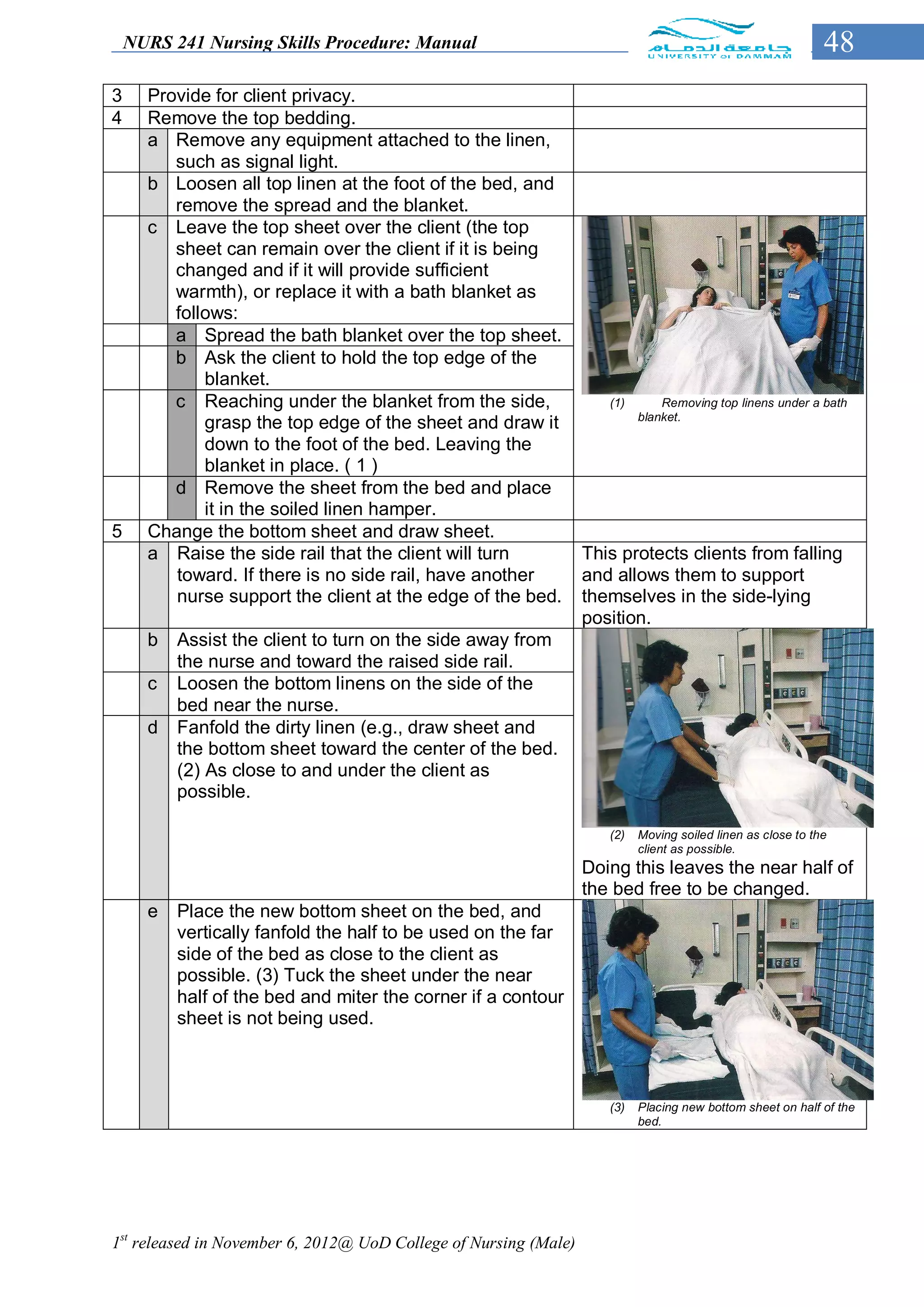 NURS 241 Nursing Skills Procedure: Manual

جامعة الدمام
UNIVERSITY OF DAMMAM

48

| | | | | |
|---|---|---|---|---|
| 3 | Provide for client privacy. | | | |
| 4 | Remove the top bedding. | | | |
| | a | Remove any equipment attached to the linen, such as signal light. | | |
| | b | Loosen all top linen at the foot of the bed, and remove the spread and the blanket. | | |
| | c | Leave the top sheet over the client (the top sheet can remain over the client if it is being changed and if it will provide sufficient warmth), or replace it with a bath blanket as follows: | | (1) Removing top linens under a bath blanket. |
| | | a | Spread the bath blanket over the top sheet. | |
| | | b | Ask the client to hold the top edge of the blanket. | |
| | | c | Reaching under the blanket from the side, grasp the top edge of the sheet and draw it down to the foot of the bed. Leaving the blanket in place. ( 1 ) | |
| | | d | Remove the sheet from the bed and place it in the soiled linen hamper. | |
| 5 | Change the bottom sheet and draw sheet. | | | |
| | a | Raise the side rail that the client will turn toward. If there is no side rail, have another nurse support the client at the edge of the bed. | | This protects clients from falling and allows them to support themselves in the side-lying position. |
| | b | Assist the client to turn on the side away from the nurse and toward the raised side rail. | | (2) Moving soiled linen as close to the client as possible. Doing this leaves the near half of the bed free to be changed. |
| | c | Loosen the bottom linens on the side of the bed near the nurse. | | |
| | d | Fanfold the dirty linen (e.g., draw sheet and the bottom sheet toward the center of the bed. (2) As close to and under the client as possible. | | |
| | e | Place the new bottom sheet on the bed, and vertically fanfold the half to be used on the far side of the bed as close to the client as possible. (3) Tuck the sheet under the near half of the bed and miter the corner if a contour sheet is not being used. | | (3) Placing new bottom sheet on half of the bed. |

$1^{st}$ released in November 6, 2012@ UoD College of Nursing (Male)