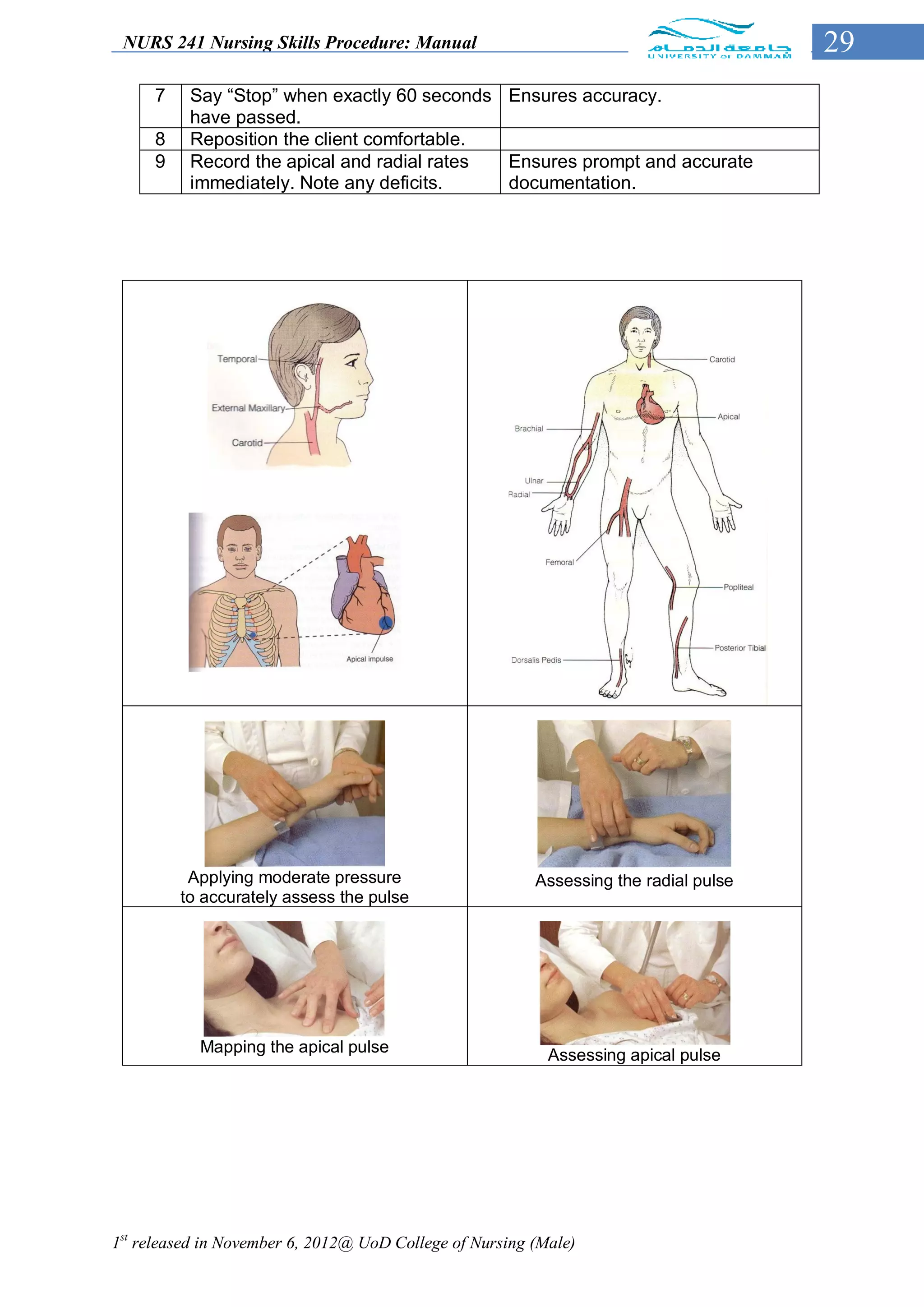 NURS 241 Nursing Skills Procedure: Manual

جامعة الدمام
UNIVERSITY OF DAMMAM

29

| 7 | Say “Stop” when exactly 60 seconds have passed. | Ensures accuracy. |
|---|---|---|
| 8 | Reposition the client comfortable. | |
| 9 | Record the apical and radial rates immediately. Note any deficits. | Ensures prompt and accurate documentation. |

Temporal
External Maxillary
Carotid

Apical impulse

Carotid
Apical
Brachial
Ulnar
Radial
Femoral
Popliteal
Posterior Tibial
Dorsalis Pedis

Applying moderate pressure to accurately assess the pulse

Assessing the radial pulse

Mapping the apical pulse

Assessing apical pulse

$1^{st}$ released in November 6, 2012@ UoD College of Nursing (Male)