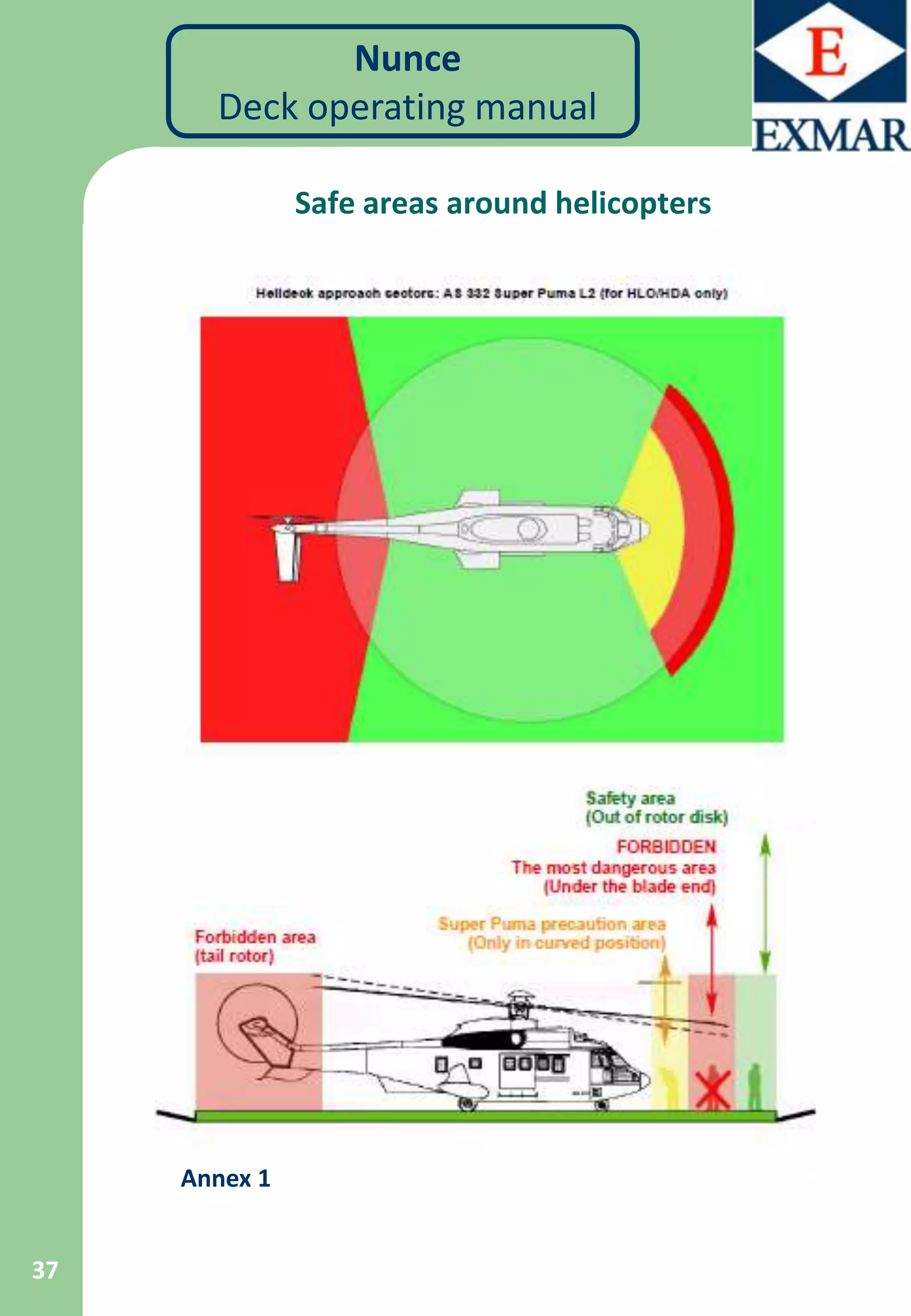 Nunce
Deck operating manual

E
EXMAR

Safe areas around helicopters

Helideck approach sectors: AS 332 Super Puma L2 (for HLO/HDA only)

Safety area
(Out of rotor disk)

FORBIDDEN
The most dangerous area
(Under the blade end)

Super Puma precaution area
(Only in curved position)

Forbidden area
(tail rotor)

Annex 1

37