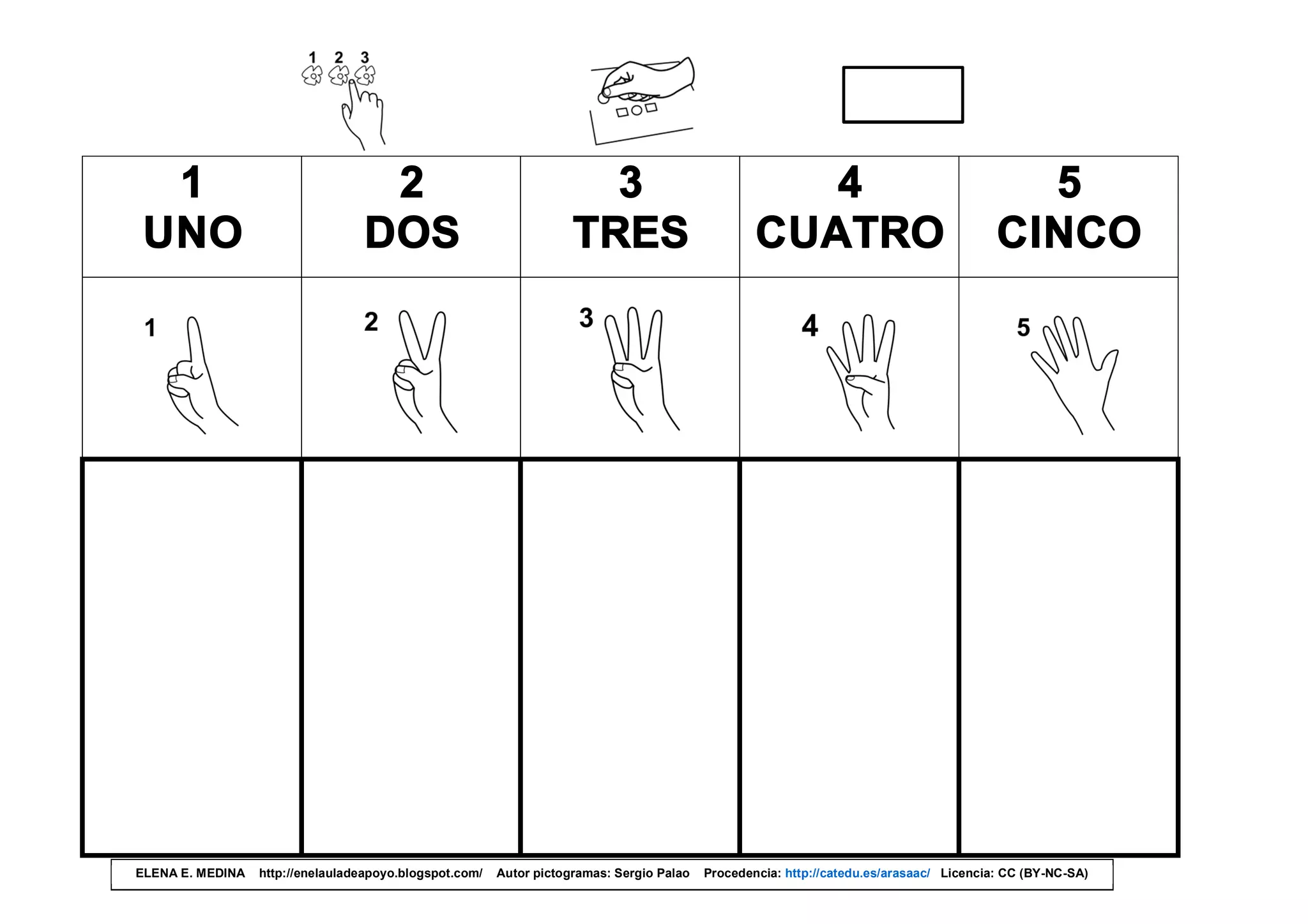 1 2 3

| 1 UNO | 2 DOS | 3 TRES | 4 CUATRO | 5 CINCO |
|---|---|---|---|---|
| 1 | 2 | 3 | 4 | 5 |
| | | | | |

ELENA E. MEDINA http://enelauladeapoyo.blogspot.com/ Autor pictogramas: Sergio Palao Procedencia: http://catedu.es/arasaac/ Licencia: CC (BY-NC-SA)