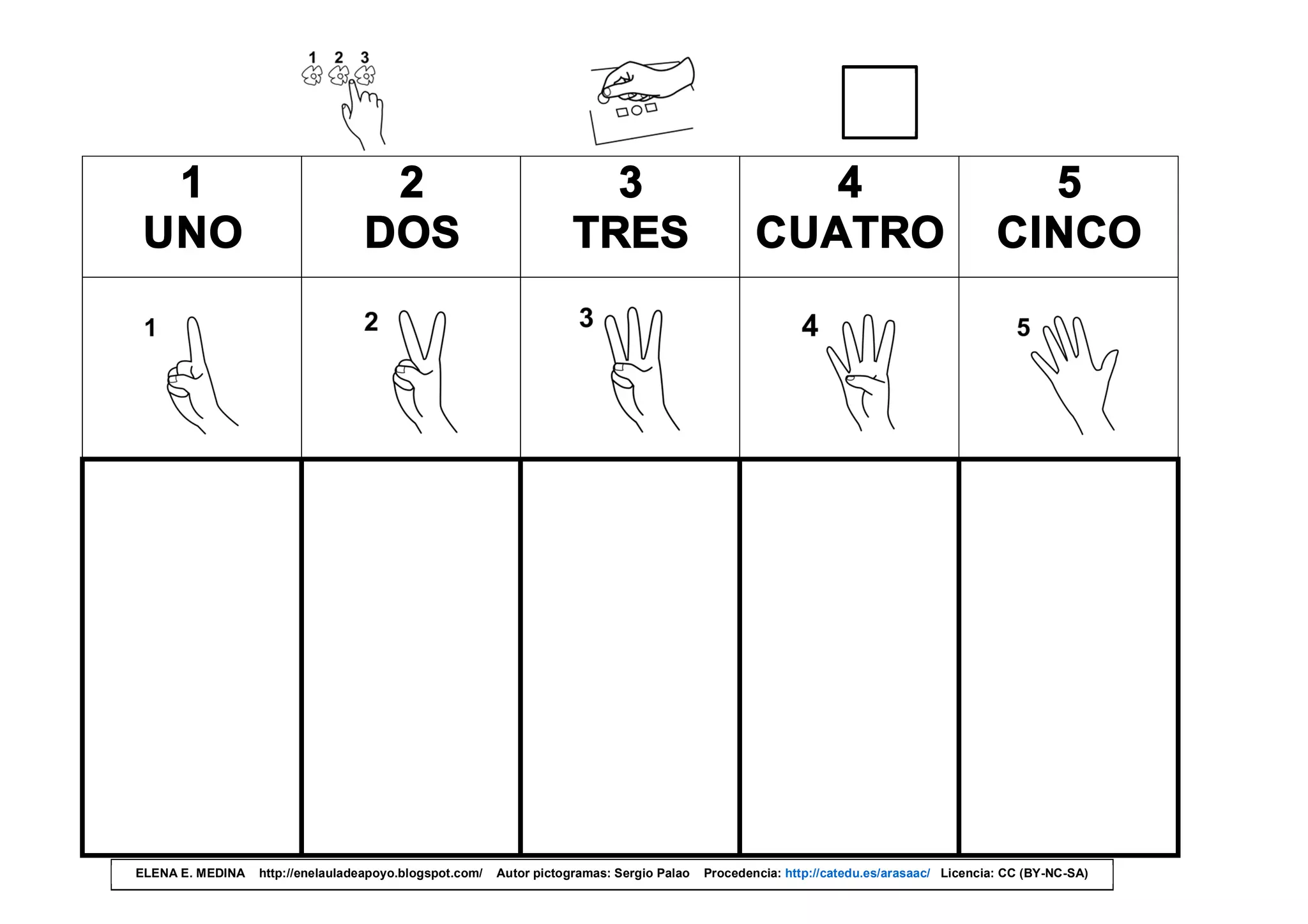 1 2 3

| 1 UNO | 2 DOS | 3 TRES | 4 CUATRO | 5 CINCO |
|---|---|---|---|---|
| 1 | 2 | 3 | 4 | 5 |
| | | | | |

ELENA E. MEDINA http://enelauladeapoyo.blogspot.com/ Autor pictogramas: Sergio Palao Procedencia: http://catedu.es/arasaac/ Licencia: CC (BY-NC-SA)