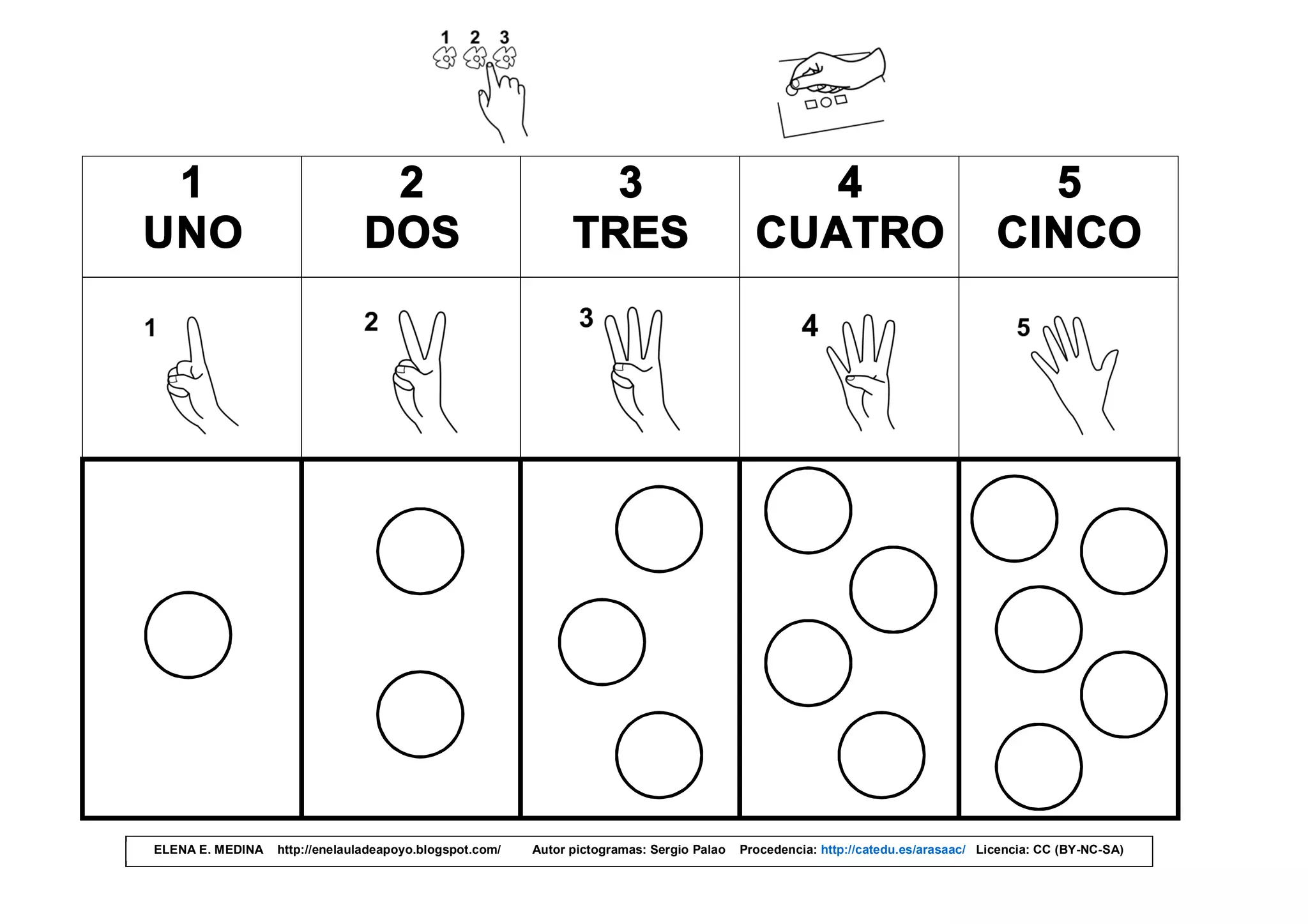 1 2 3

| 1 UNO | 2 DOS | 3 TRES | 4 CUATRO | 5 CINCO |
|---|---|---|---|---|
| 1 | 2 | 3 | 4 | 5 |
| | | | | |

ELENA E. MEDINA http://enelauladeapoyo.blogspot.com/ Autor pictogramas: Sergio Palao Procedencia: http://catedu.es/arasaac/ Licencia: CC (BY-NC-SA)