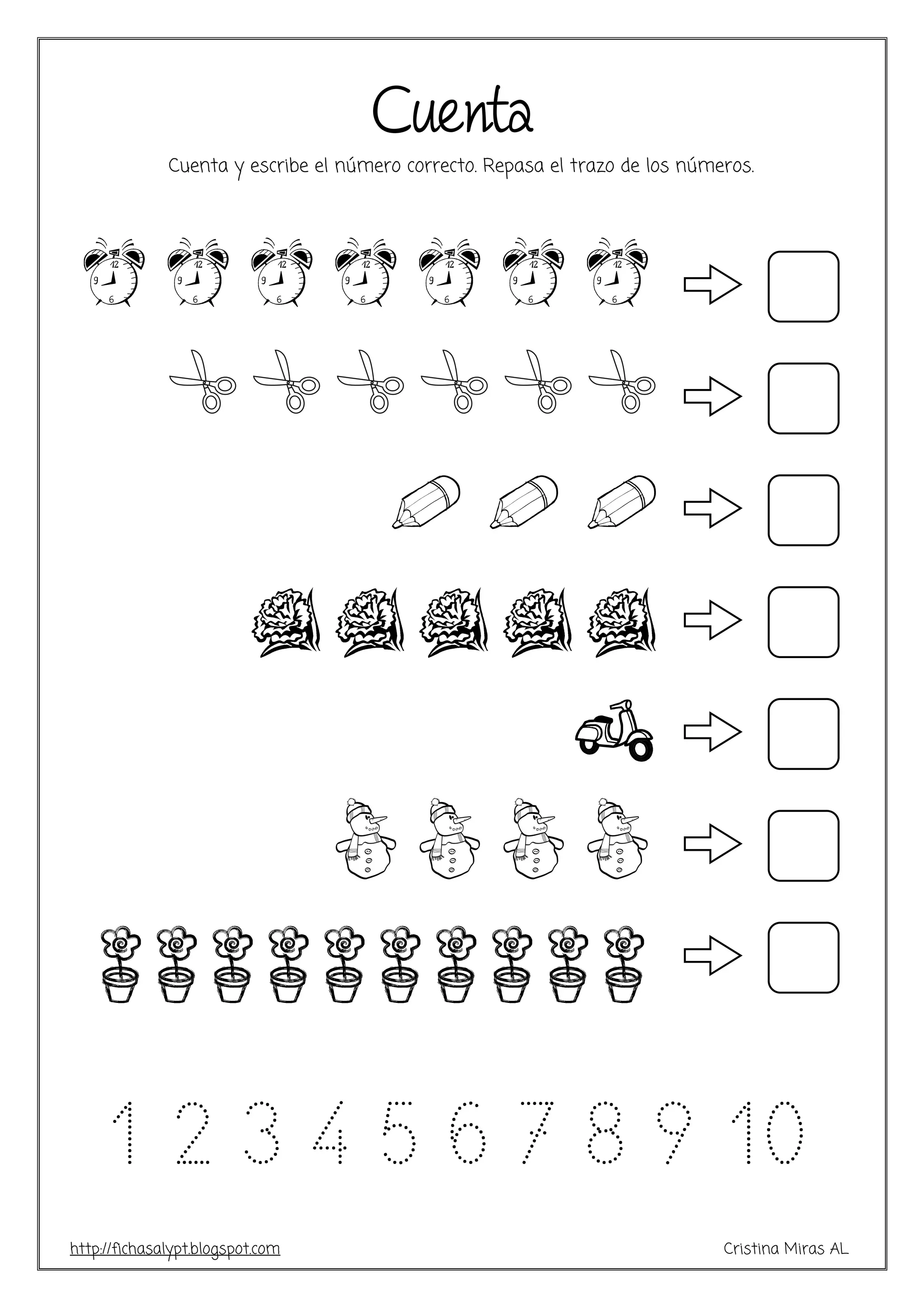 Cuenta

Cuenta y escribe el número correcto. Repasa el trazo de los números.

1 2 3 4 5 6 7 8 9 10

http://fichasalypt.blogspot.com

Cristina Miras AL