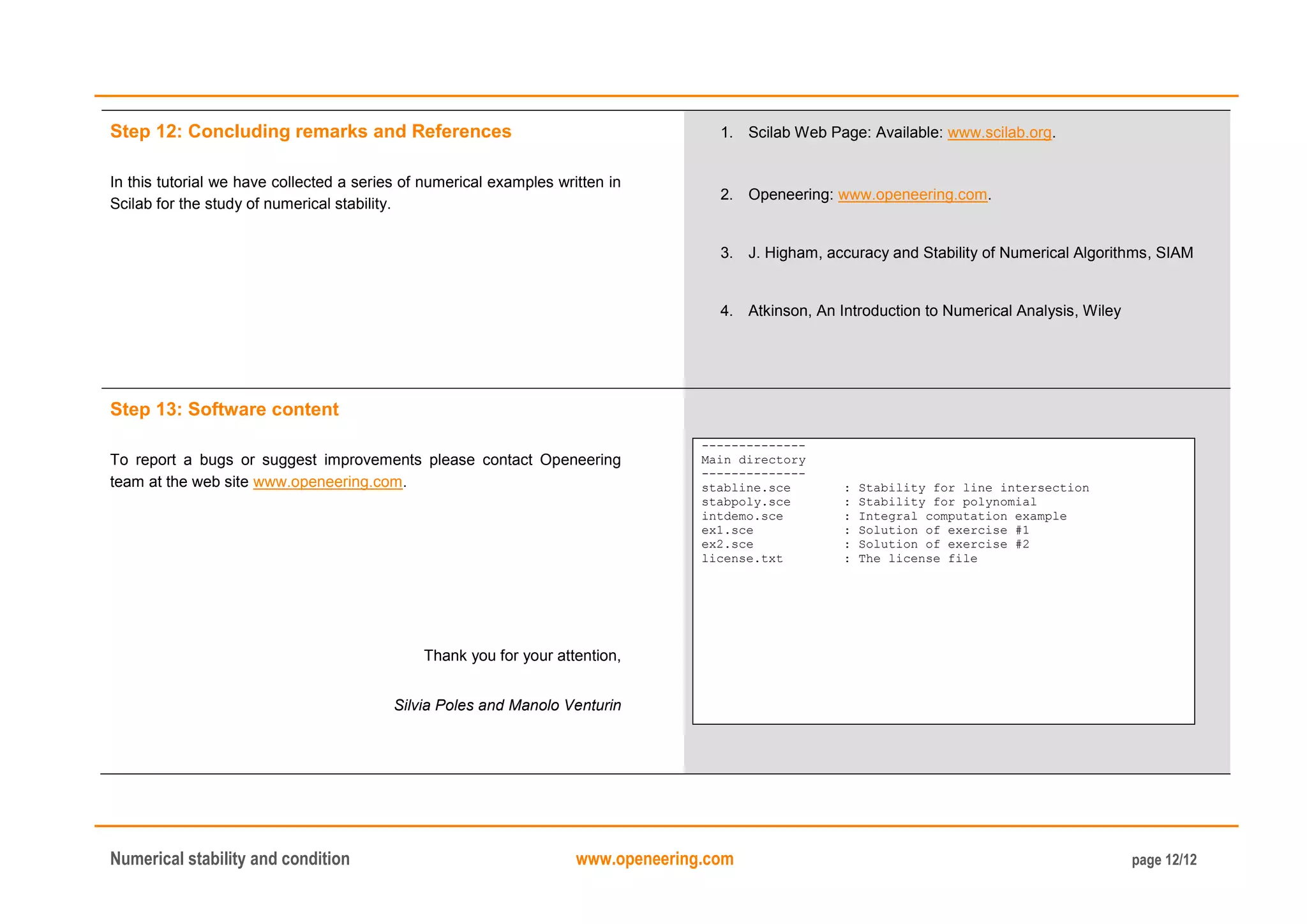 Step 12: Concluding remarks and References

In this tutorial we have collected a series of numerical examples written in Scilab for the study of numerical stability.

1. Scilab Web Page: Available: www.scilab.org.

2. Openeering: www.openeering.com.

3. J. Higham, accuracy and Stability of Numerical Algorithms, SIAM

4. Atkinson, An Introduction to Numerical Analysis, Wiley

Step 13: Software content

To report a bugs or suggest improvements please contact Openeering team at the web site www.openeering.com.

Thank you for your attention,

Silvia Poles and Manolo Venturin

--------------
Main directory
--------------
stabline.sce : Stability for line intersection
stabpoly.sce : Stability for polynomial
intdemo.sce : Integral computation example
ex1.sce : Solution of exercise #1
ex2.sce : Solution of exercise #2
license.txt : The license file

Numerical stability and condition

www.openeering.com

page 12/12