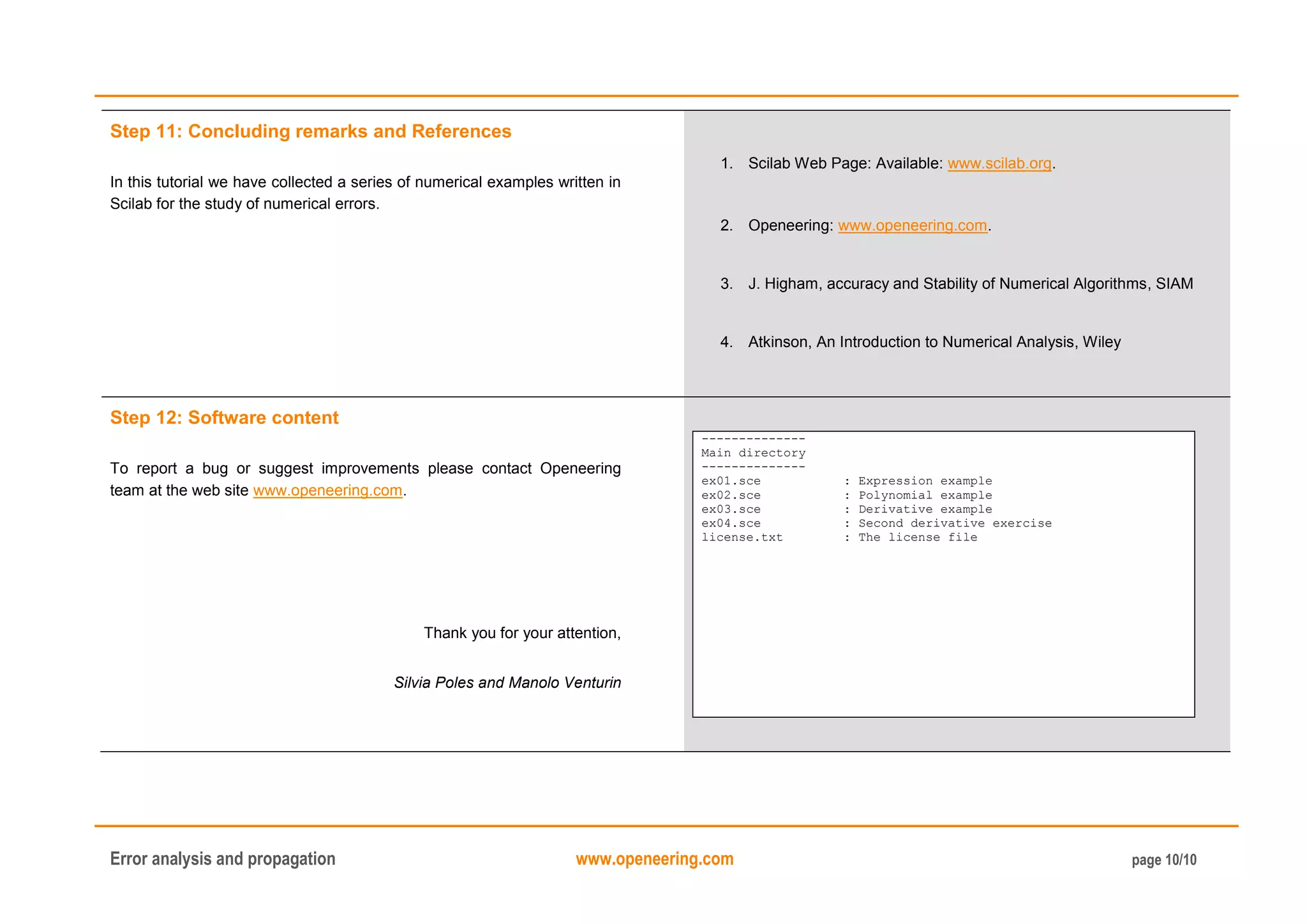 Step 11: Concluding remarks and References

In this tutorial we have collected a series of numerical examples written in Scilab for the study of numerical errors.

1. Scilab Web Page: Available: www.scilab.org.

2. Openeering: www.openeering.com.

3. J. Higham, accuracy and Stability of Numerical Algorithms, SIAM

4. Atkinson, An Introduction to Numerical Analysis, Wiley

Step 12: Software content

To report a bug or suggest improvements please contact Openeering team at the web site www.openeering.com.

Thank you for your attention,

Silvia Poles and Manolo Venturin

--------------
Main directory
--------------
ex01.sce : Expression example
ex02.sce : Polynomial example
ex03.sce : Derivative example
ex04.sce : Second derivative exercise
license.txt : The license file

Error analysis and propagation www.openeering.com page 10/10