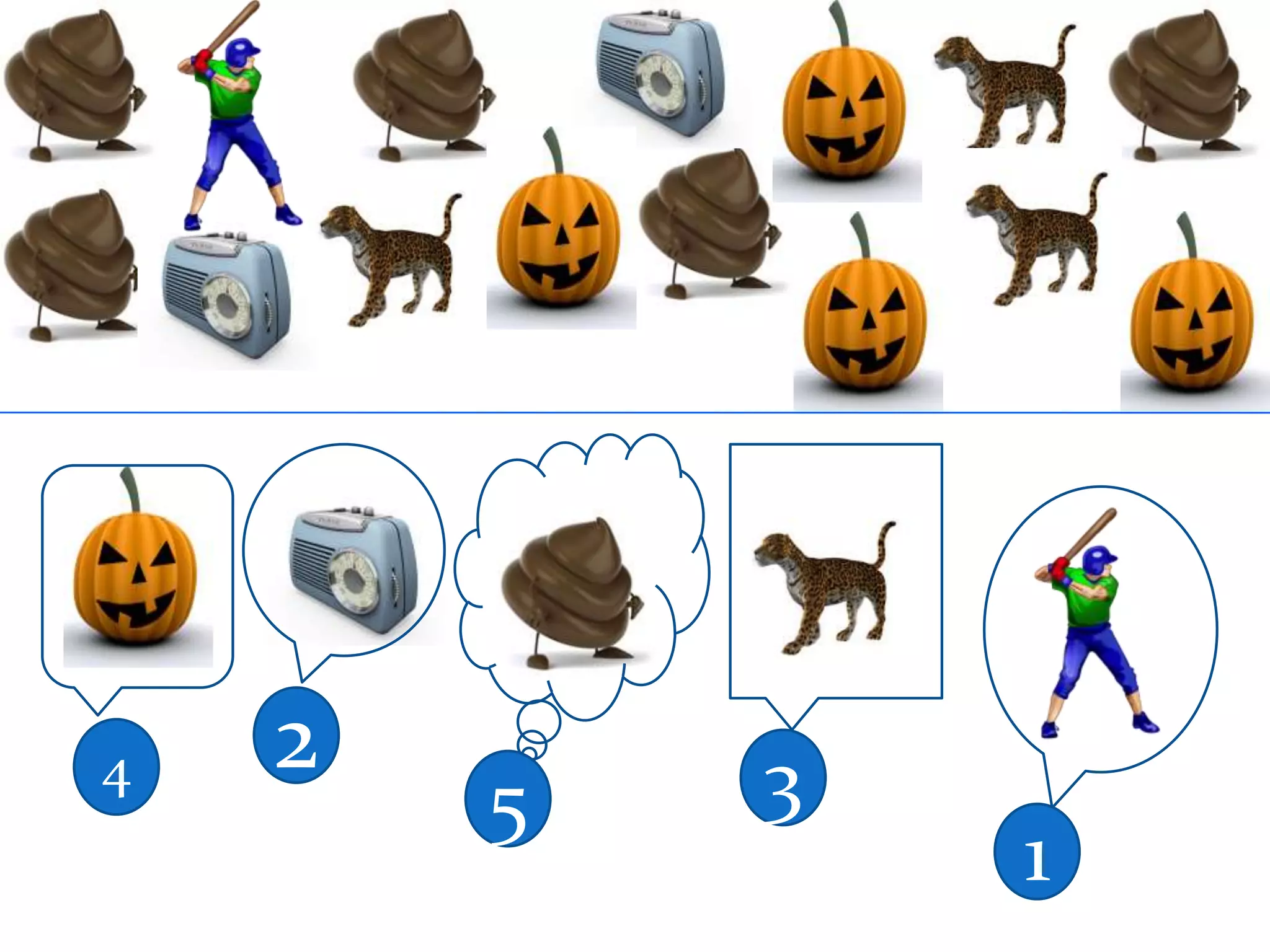 4

2

5

3

1