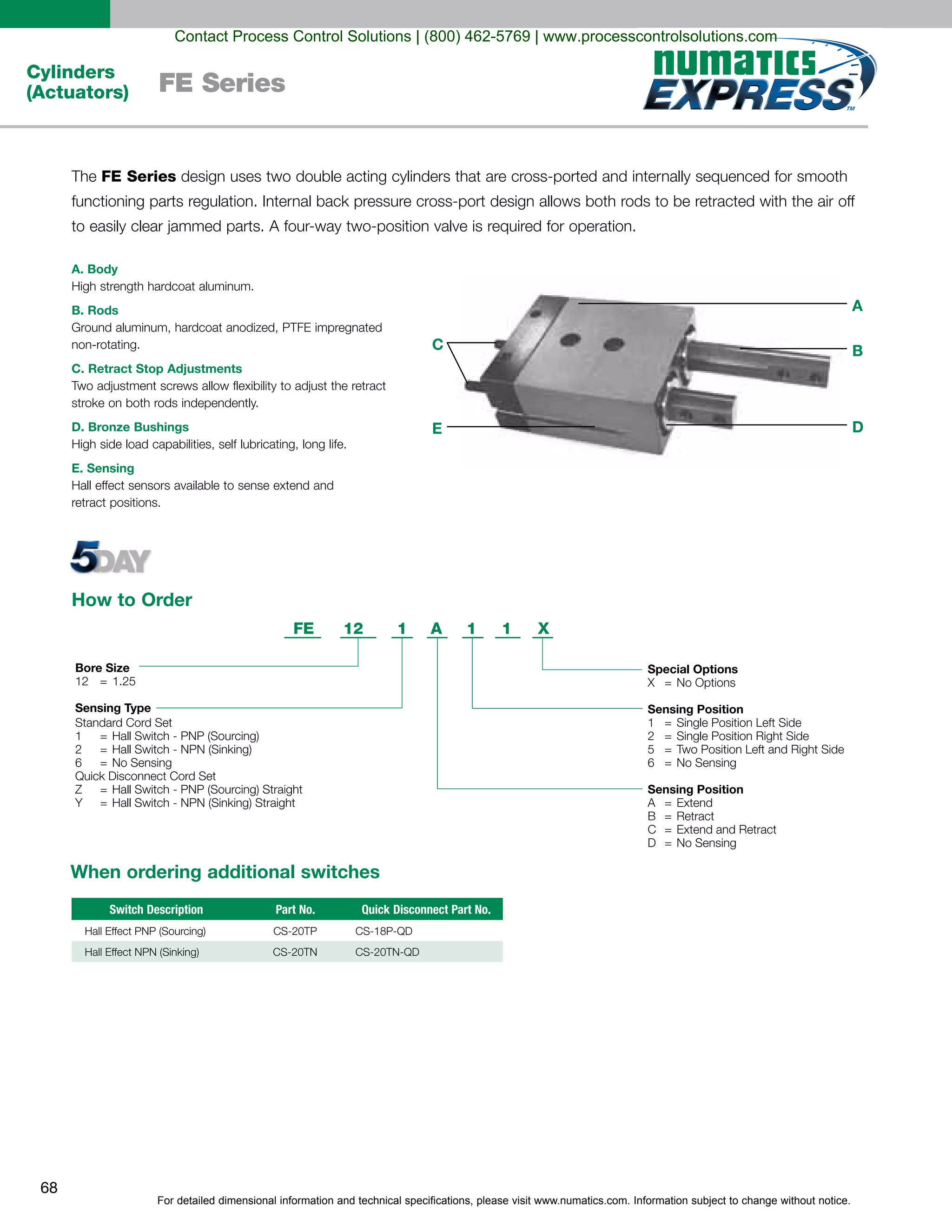 Contact Process Control Solutions | (800) 462-5769 | www.processcontrolsolutions.com

Cylinders (Actuators)

FE Series

numatics EXPRESS™

The **FE Series** design uses two double acting cylinders that are cross-ported and internally sequenced for smooth functioning parts regulation. Internal back pressure cross-port design allows both rods to be retracted with the air off to easily clear jammed parts. A four-way two-position valve is required for operation.

A. Body
High strength hardcoat aluminum.

B. Rods
Ground aluminum, hardcoat anodized, PTFE impregnated non-rotating.

C. Retract Stop Adjustments
Two adjustment screws allow flexibility to adjust the retract stroke on both rods independently.

D. Bronze Bushings
High side load capabilities, self lubricating, long life.

E. Sensing
Hall effect sensors available to sense extend and retract positions.

A
B
C
D
E

5DAY

How to Order

FE 12 1 A 1 1 X

Bore Size
12 = 1.25

Sensing Type
Standard Cord Set
1 = Hall Switch - PNP (Sourcing)
2 = Hall Switch - NPN (Sinking)
6 = No Sensing
Quick Disconnect Cord Set
Z = Hall Switch - PNP (Sourcing) Straight
Y = Hall Switch - NPN (Sinking) Straight

Special Options
X = No Options

Sensing Position
1 = Single Position Left Side
2 = Single Position Right Side
5 = Two Position Left and Right Side
6 = No Sensing

Sensing Position
A = Extend
B = Retract
C = Extend and Retract
D = No Sensing

When ordering additional switches

| Switch Description | Part No. | Quick Disconnect Part No. |
|---|---|---|
| Hall Effect PNP (Sourcing) | CS-20TP | CS-18P-QD |
| Hall Effect NPN (Sinking) | CS-20TN | CS-20TN-QD |

68

For detailed dimensional information and technical specifications, please visit www.numatics.com. Information subject to change without notice.