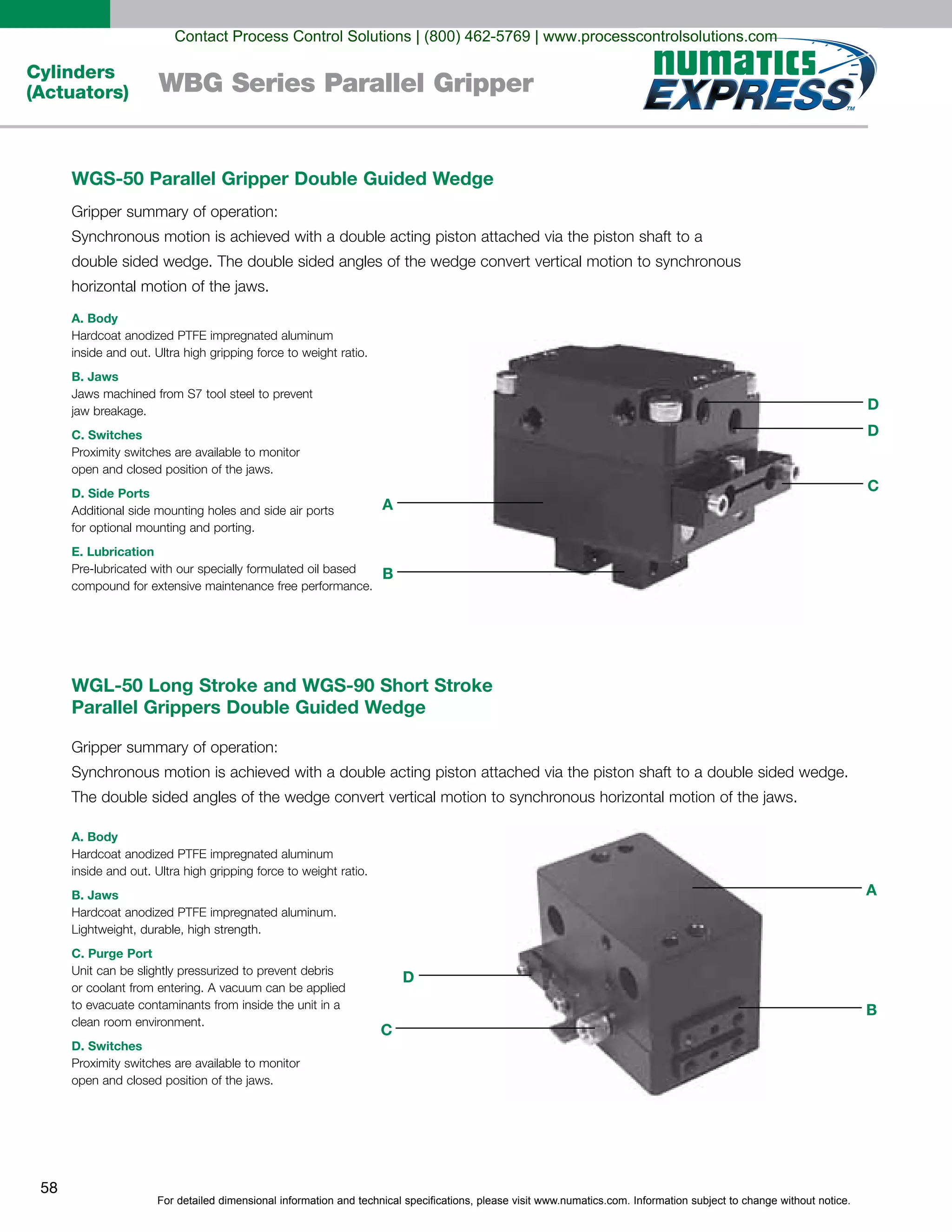 Contact Process Control Solutions | (800) 462-5769 | www.processcontrolsolutions.com

Cylinders (Actuators)

WBG Series Parallel Gripper

numatics EXPRESS™

WGS-50 Parallel Gripper Double Guided Wedge

Gripper summary of operation:
Synchronous motion is achieved with a double acting piston attached via the piston shaft to a double sided wedge. The double sided angles of the wedge convert vertical motion to synchronous horizontal motion of the jaws.

A. Body
Hardcoat anodized PTFE impregnated aluminum inside and out. Ultra high gripping force to weight ratio.

B. Jaws
Jaws machined from S7 tool steel to prevent jaw breakage.

C. Switches
Proximity switches are available to monitor open and closed position of the jaws.

D. Side Ports
Additional side mounting holes and side air ports for optional mounting and porting.

E. Lubrication
Pre-lubricated with our specially formulated oil based compound for extensive maintenance free performance.

D
D
C
A
B

WGL-50 Long Stroke and WGS-90 Short Stroke Parallel Grippers Double Guided Wedge

Gripper summary of operation:
Synchronous motion is achieved with a double acting piston attached via the piston shaft to a double sided wedge. The double sided angles of the wedge convert vertical motion to synchronous horizontal motion of the jaws.

A. Body
Hardcoat anodized PTFE impregnated aluminum inside and out. Ultra high gripping force to weight ratio.

B. Jaws
Hardcoat anodized PTFE impregnated aluminum. Lightweight, durable, high strength.

C. Purge Port
Unit can be slightly pressurized to prevent debris or coolant from entering. A vacuum can be applied to evacuate contaminants from inside the unit in a clean room environment.

D. Switches
Proximity switches are available to monitor open and closed position of the jaws.

A
D
B
C

58

For detailed dimensional information and technical specifications, please visit www.numatics.com. Information subject to change without notice.