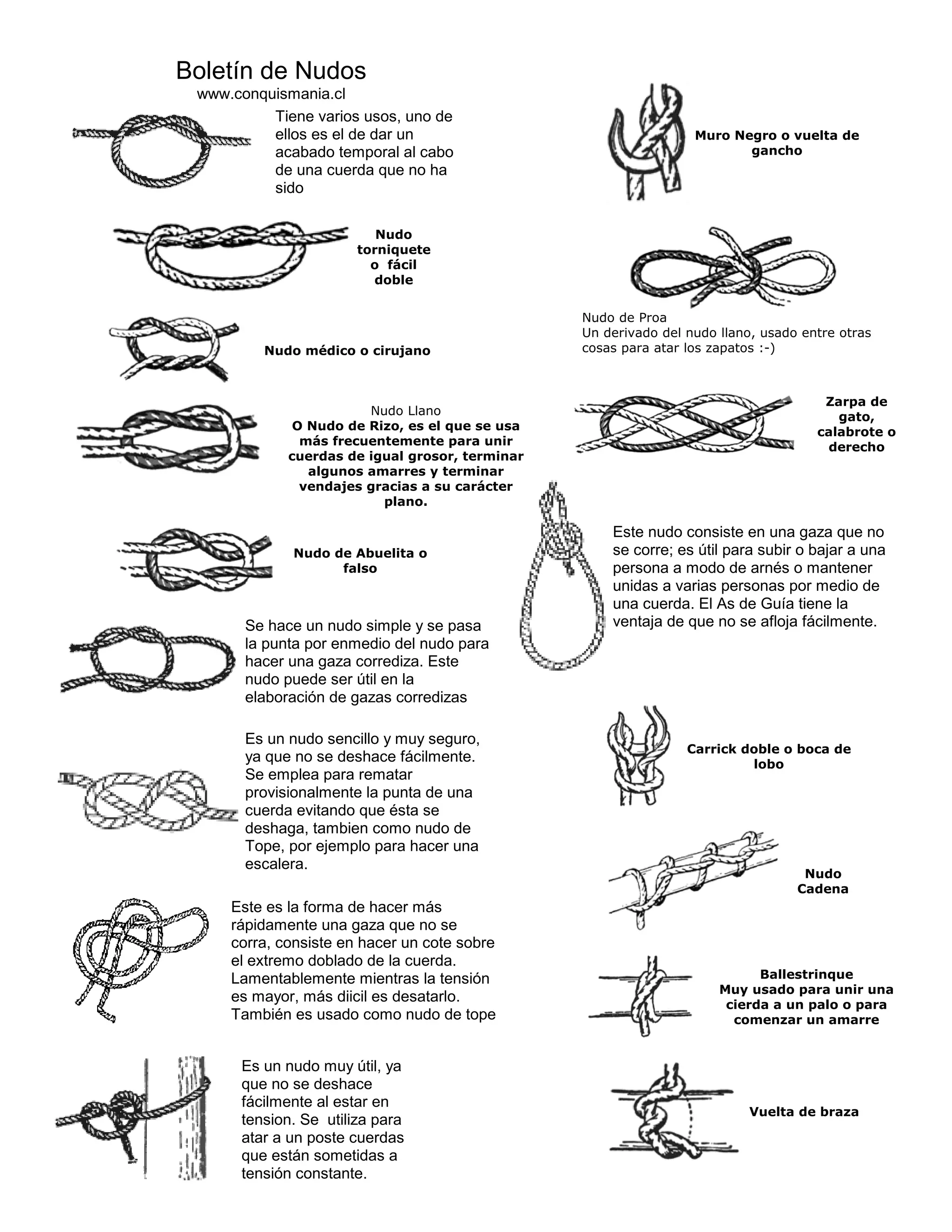 Boletín de Nudos
www.conquismania.cl

Tiene varios usos, uno de ellos es el de dar un acabado temporal al cabo de una cuerda que no ha sido

Nudo torniquete o fácil doble

Nudo médico o cirujano

Nudo Llano
O Nudo de Rizo, es el que se usa más frecuentemente para unir cuerdas de igual grosor, terminar algunos amarres y terminar vendajes gracias a su carácter plano.

Nudo de Abuelita o falso

Se hace un nudo simple y se pasa la punta por enmedio del nudo para hacer una gaza corrediza. Este nudo puede ser útil en la elaboración de gazas corredizas

Es un nudo sencillo y muy seguro, ya que no se deshace fácilmente. Se emplea para rematar provisionalmente la punta de una cuerda evitando que ésta se deshaga, tambien como nudo de Tope, por ejemplo para hacer una escalera.

Este es la forma de hacer más rápidamente una gaza que no se corra, consiste en hacer un cote sobre el extremo doblado de la cuerda. Lamentablemente mientras la tensión es mayor, más diicil es desatarlo. También es usado como nudo de tope

Es un nudo muy útil, ya que no se deshace fácilmente al estar en tension. Se utiliza para atar a un poste cuerdas que están sometidas a tensión constante.

Muro Negro o vuelta de gancho

Nudo de Proa
Un derivado del nudo llano, usado entre otras cosas para atar los zapatos :-)

Zarpa de gato, calabrote o derecho

Este nudo consiste en una gaza que no se corre; es útil para subir o bajar a una persona a modo de arnés o mantener unidas a varias personas por medio de una cuerda. El As de Guía tiene la ventaja de que no se afloja fácilmente.

Carrick doble o boca de lobo

Nudo Cadena

Ballestrinque
Muy usado para unir una cierda a un palo o para comenzar un amarre

Vuelta de braza