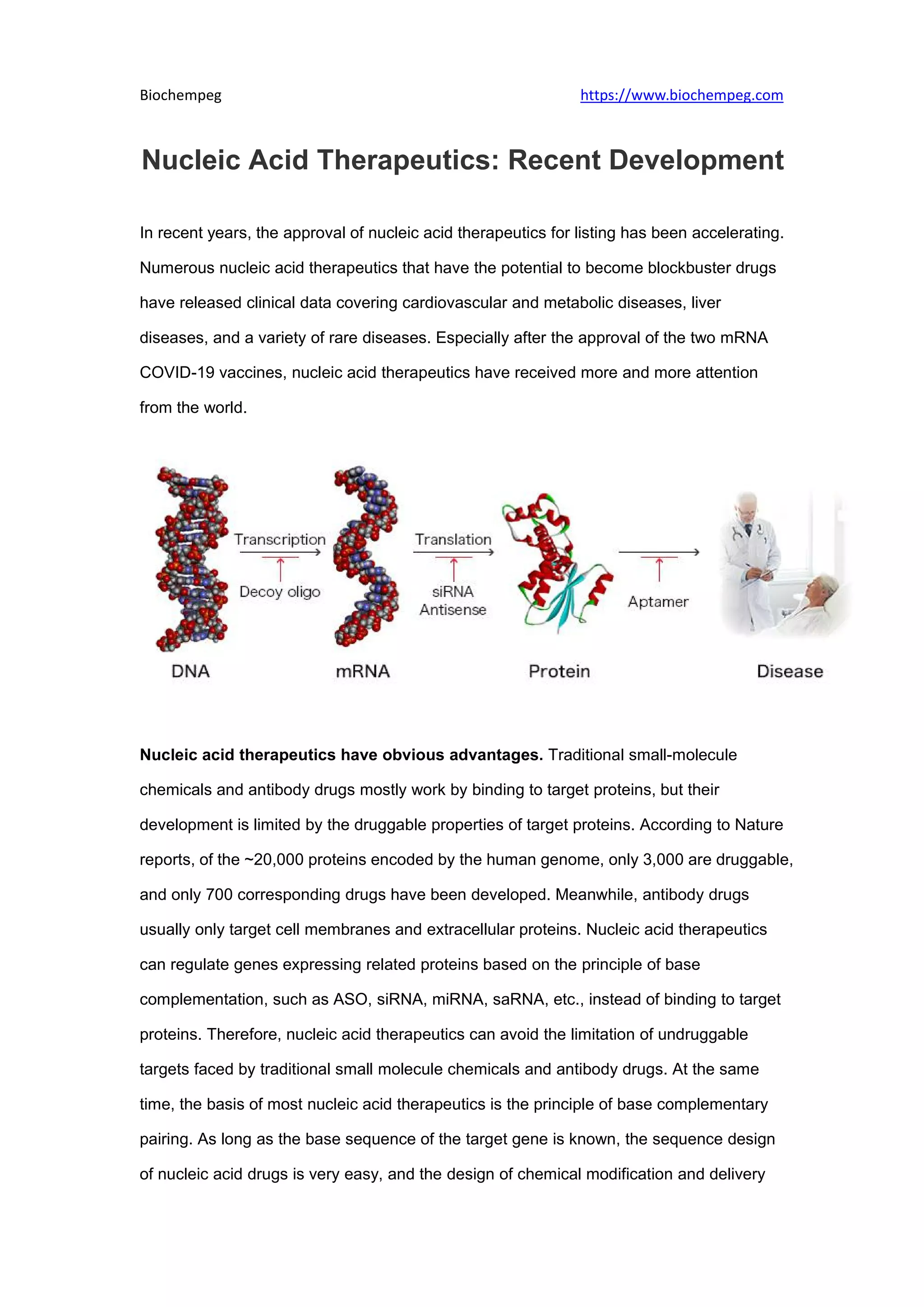 Biochempeg https://www.biochempeg.com

Nucleic Acid Therapeutics: Recent Development

In recent years, the approval of nucleic acid therapeutics for listing has been accelerating. Numerous nucleic acid therapeutics that have the potential to become blockbuster drugs have released clinical data covering cardiovascular and metabolic diseases, liver diseases, and a variety of rare diseases. Especially after the approval of the two mRNA COVID-19 vaccines, nucleic acid therapeutics have received more and more attention from the world.

Transcription
Decoy oligo
Translation
siRNA
Antisense
Aptamer
DNA
mRNA
Protein
Disease

Nucleic acid therapeutics have obvious advantages. Traditional small-molecule chemicals and antibody drugs mostly work by binding to target proteins, but their development is limited by the druggable properties of target proteins. According to Nature reports, of the ~20,000 proteins encoded by the human genome, only 3,000 are druggable, and only 700 corresponding drugs have been developed. Meanwhile, antibody drugs usually only target cell membranes and extracellular proteins. Nucleic acid therapeutics can regulate genes expressing related proteins based on the principle of base complementation, such as ASO, siRNA, miRNA, saRNA, etc., instead of binding to target proteins. Therefore, nucleic acid therapeutics can avoid the limitation of undruggable targets faced by traditional small molecule chemicals and antibody drugs. At the same time, the basis of most nucleic acid therapeutics is the principle of base complementary pairing. As long as the base sequence of the target gene is known, the sequence design of nucleic acid drugs is very easy, and the design of chemical modification and delivery