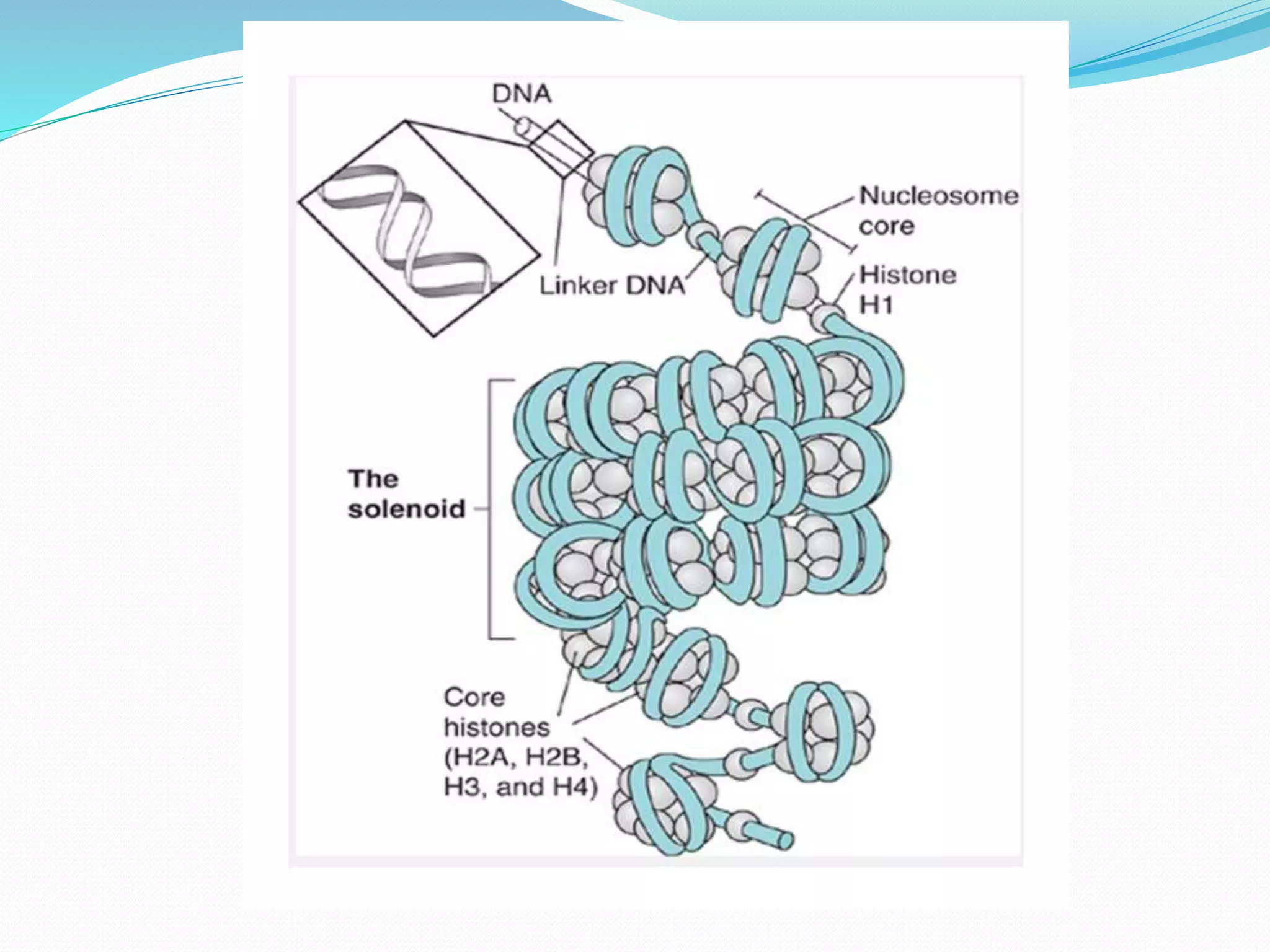 DNA

Nucleosome core

Linker DNA

Histone H1

The solenoid

Core histones (H2A, H2B, H3, and H4)