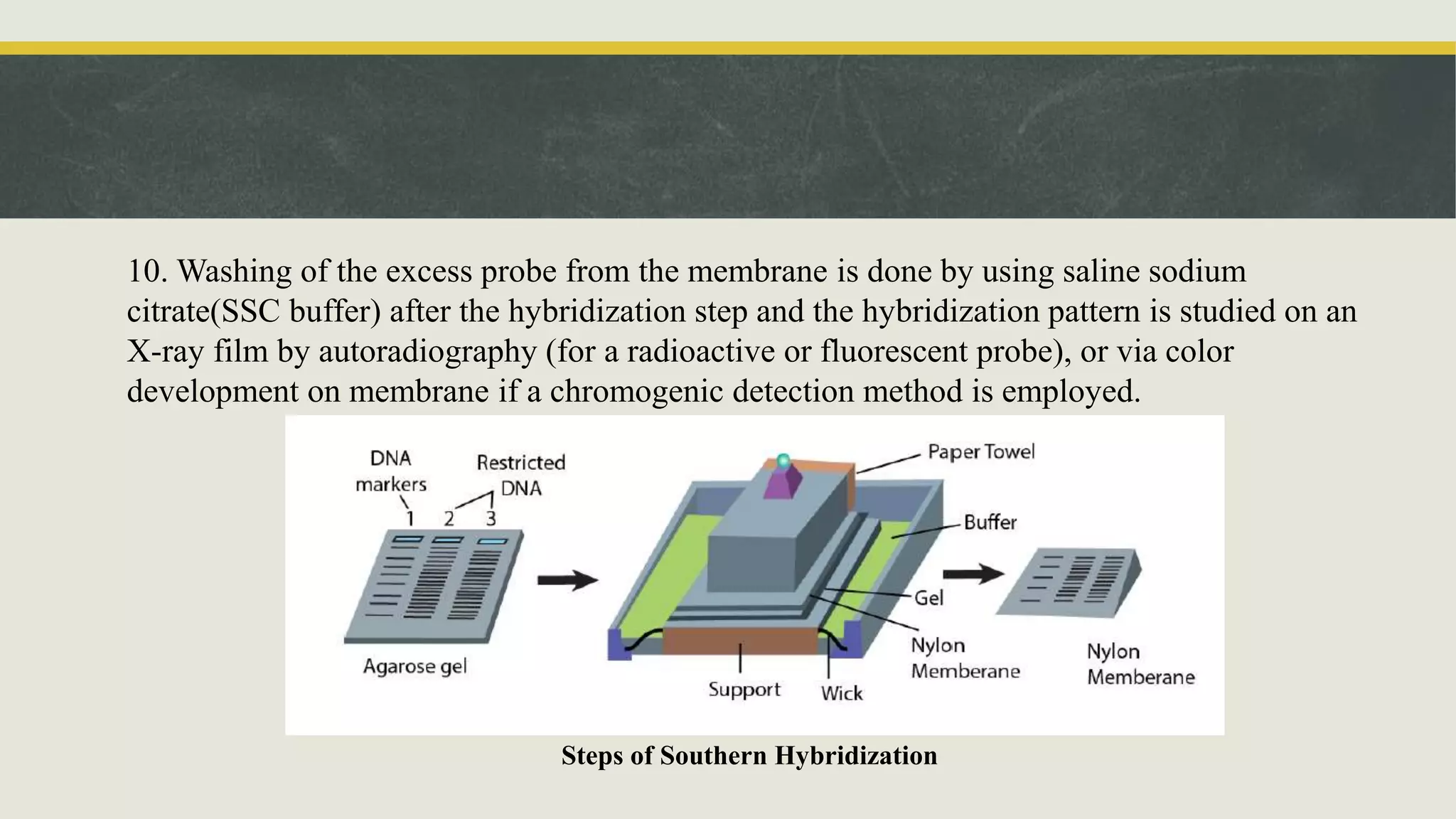 10. Washing of the excess probe from the membrane is done by using saline sodium citrate(SSC buffer) after the hybridization step and the hybridization pattern is studied on an X-ray film by autoradiography (for a radioactive or fluorescent probe), or via color development on membrane if a chromogenic detection method is employed.

DNA markers

Restricted DNA

1 2 3

Agarose gel

Paper Towel

Buffer

Gel

Nylon Memberane

Support

Wick

Nylon Memberane

Steps of Southern Hybridization