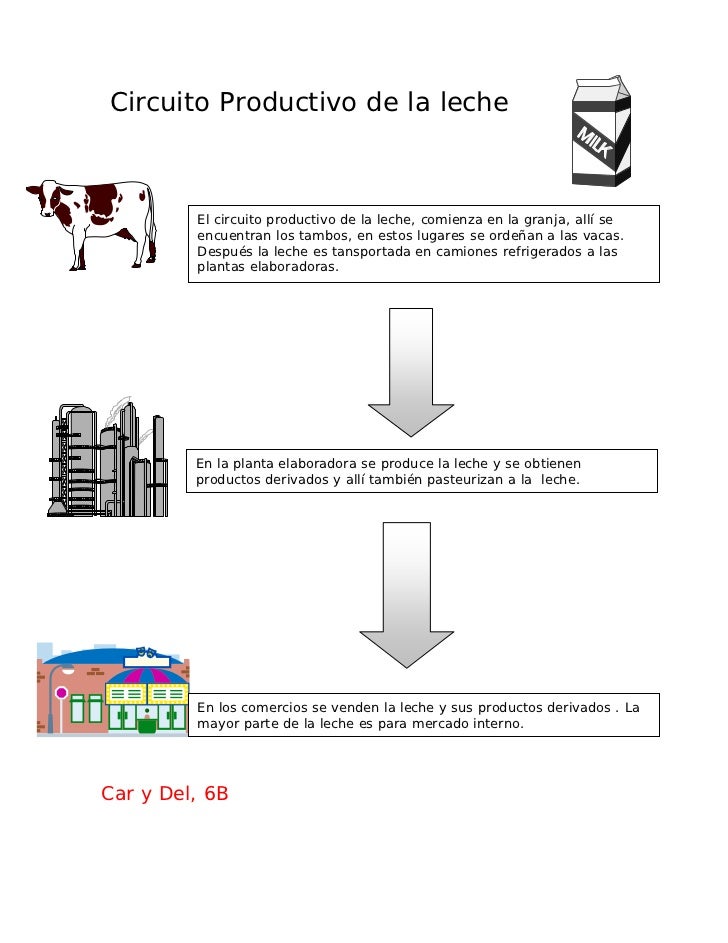 Circuito Productivo de la leche

MILK

El circuito productivo de la leche, comienza en la granja, allí se encuentran los tambos, en estos lugares se ordeñan a las vacas. Después la leche es tansportada en camiones refrigerados a las plantas elaboradoras.

En la planta elaboradora se produce la leche y se obtienen productos derivados y allí también pasteurizan a la leche.

En los comercios se venden la leche y sus productos derivados . La mayor parte de la leche es para mercado interno.

Car y Del, 6B