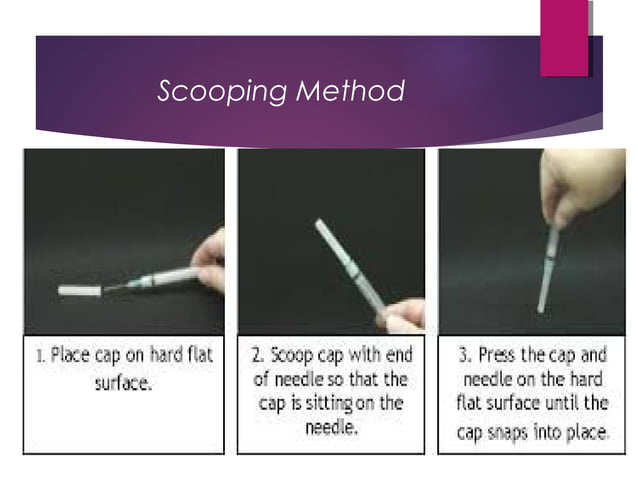 Scooping Method

1. Place cap on hard flat surface.

2. Scoop cap with end of needle so that the cap is sitting on the needle.

3. Press the cap and needle on the hard flat surface until the cap snaps into place.