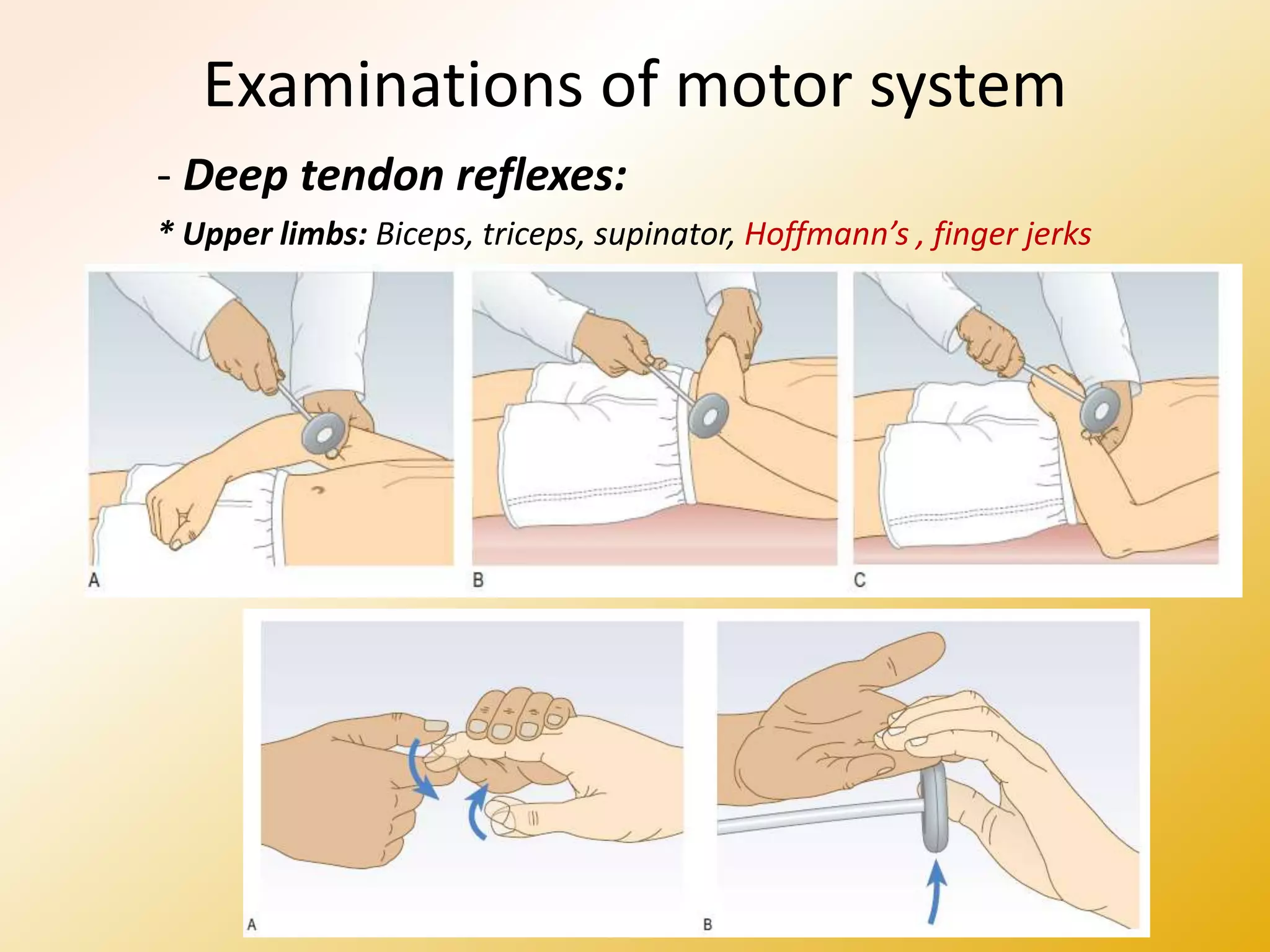 Examinations of motor system

- Deep tendon reflexes:

* Upper limbs: Biceps, triceps, supinator, Hoffmann's , finger jerks

A

B

C

A

B