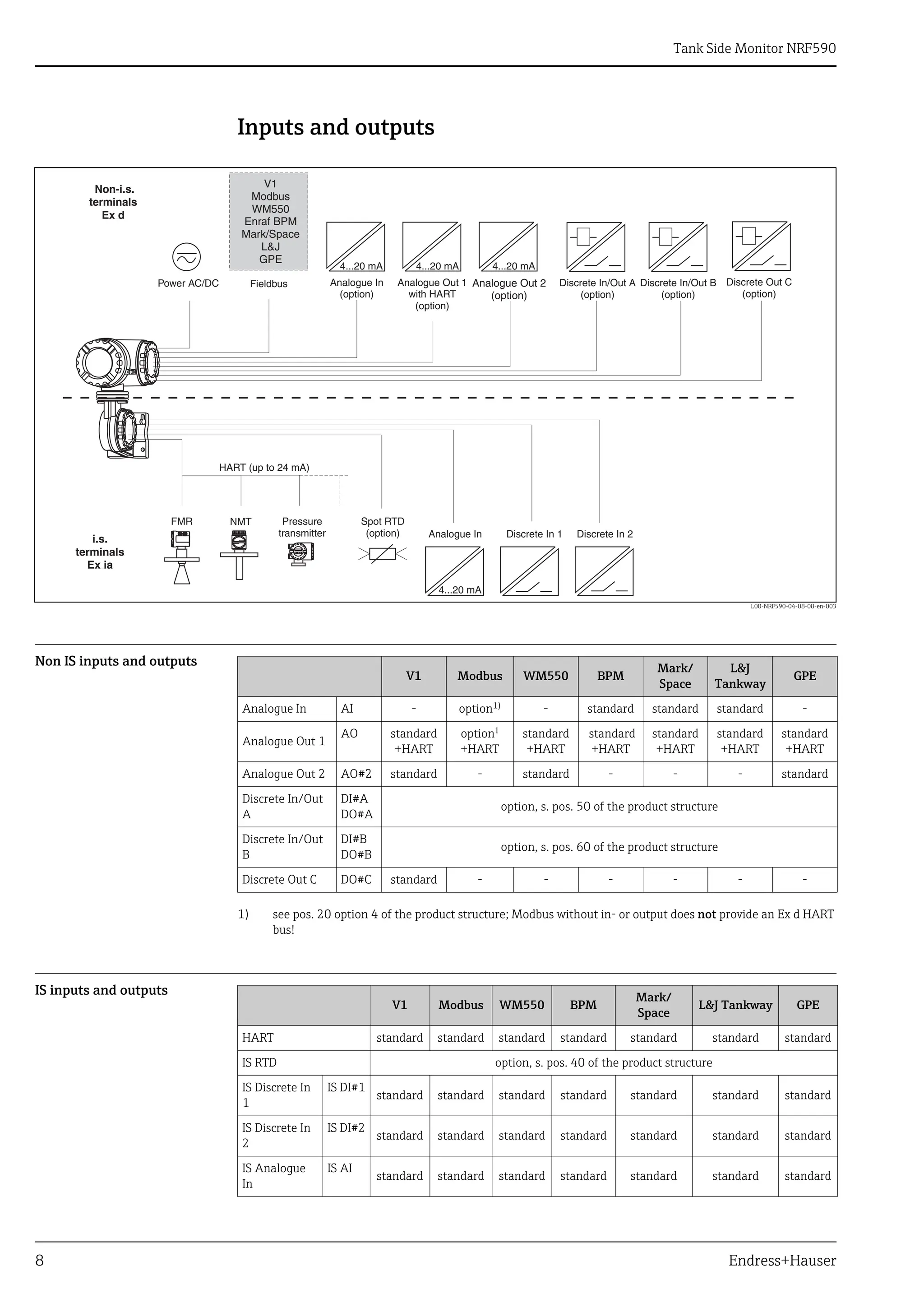 Tank Side Monitor NRF590

Inputs and outputs

Non-i.s. terminals Ex d

V1
Modbus
WM550
Enraf BPM
Mark/Space
L&J
GPE

Power AC/DC

Fieldbus

4...20 mA
Analogue In (option)

4...20 mA
Analogue Out 1 with HART (option)

4...20 mA
Analogue Out 2 (option)

Discrete In/Out A (option)

Discrete In/Out B (option)

Discrete Out C (option)

HART (up to 24 mA)

i.s. terminals Ex ia

FMR

NMT

Pressure transmitter

Spot RTD (option)

Analogue In
4...20 mA

Discrete In 1

Discrete In 2

L00-NRF590-04-08-08-en-003

Non IS inputs and outputs

| | | V1 | Modbus | WM550 | BPM | Mark/ Space | L&J Tankway | GPE |
|---|---|---|---|---|---|---|---|---|
| Analogue In | AI | - | option$^{1)}$ | - | standard | standard | standard | - |
| Analogue Out 1 | AO | standard +HART | option$^{1}$ +HART | standard +HART | standard +HART | standard +HART | standard +HART | standard +HART |
| Analogue Out 2 | AO#2 | standard | - | standard | - | - | - | standard |
| Discrete In/Out A | DI#A DO#A | option, s. pos. 50 of the product structure | | | | | | |
| Discrete In/Out B | DI#B DO#B | option, s. pos. 60 of the product structure | | | | | | |
| Discrete Out C | DO#C | standard | - | - | - | - | - | - |

1) see pos. 20 option 4 of the product structure; Modbus without in- or output does not provide an Ex d HART bus!

IS inputs and outputs

| | | V1 | Modbus | WM550 | BPM | Mark/ Space | L&J Tankway | GPE |
|---|---|---|---|---|---|---|---|---|
| HART | | standard | standard | standard | standard | standard | standard | standard |
| IS RTD | | option, s. pos. 40 of the product structure | | | | | | |
| IS Discrete In 1 | IS DI#1 | standard | standard | standard | standard | standard | standard | standard |
| IS Discrete In 2 | IS DI#2 | standard | standard | standard | standard | standard | standard | standard |
| IS Analogue In | IS AI | standard | standard | standard | standard | standard | standard | standard |

8

Endress+Hauser