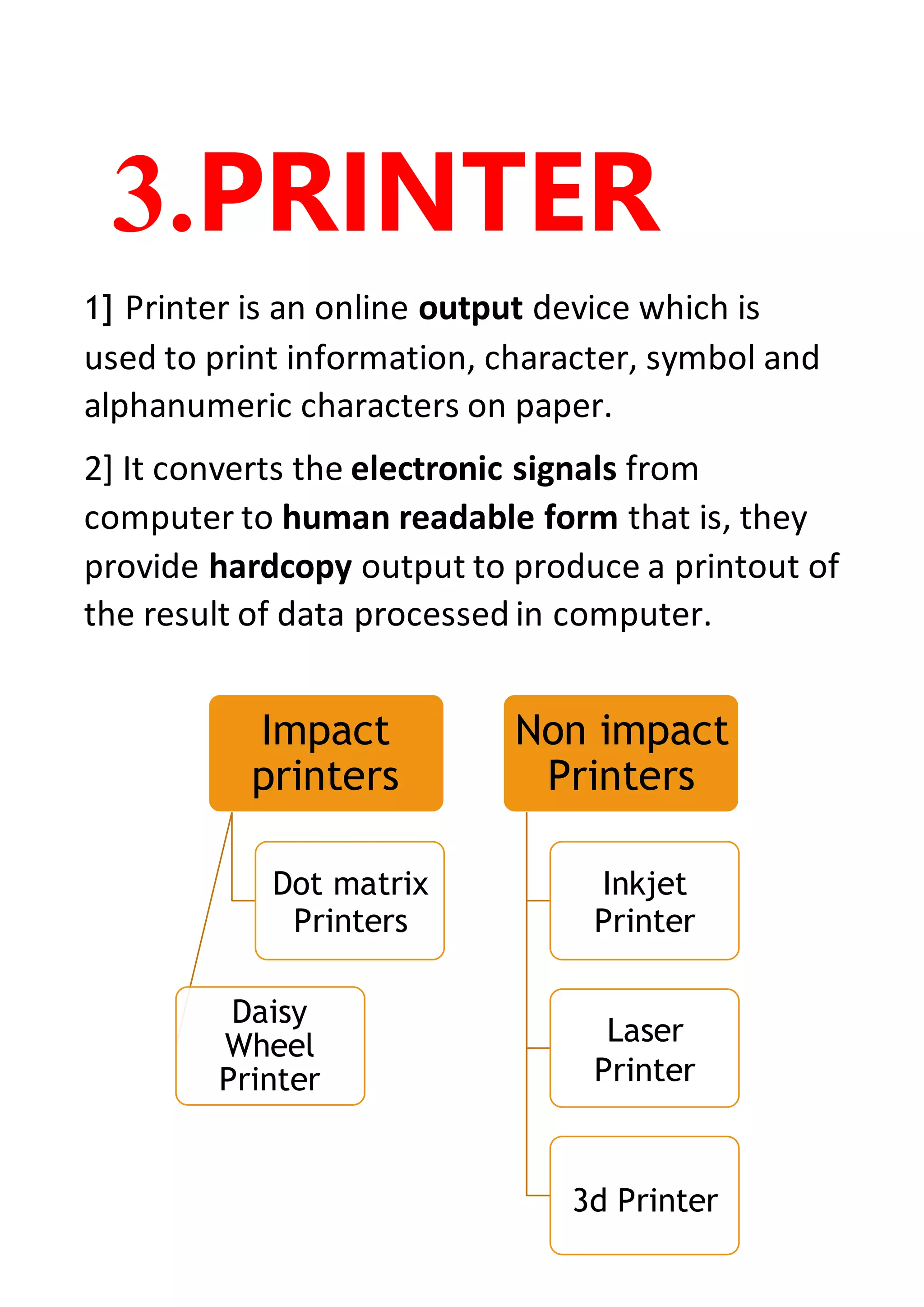 3.PRINTER

1] Printer is an online output device which is used to print information, character, symbol and alphanumeric characters on paper.

2] It converts the electronic signals from computer to human readable form that is, they provide hardcopy output to produce a printout of the result of data processed in computer.

Impact printers

Dot matrix Printers

Daisy Wheel Printer

Non impact Printers

Inkjet Printer

Laser Printer

3d Printer