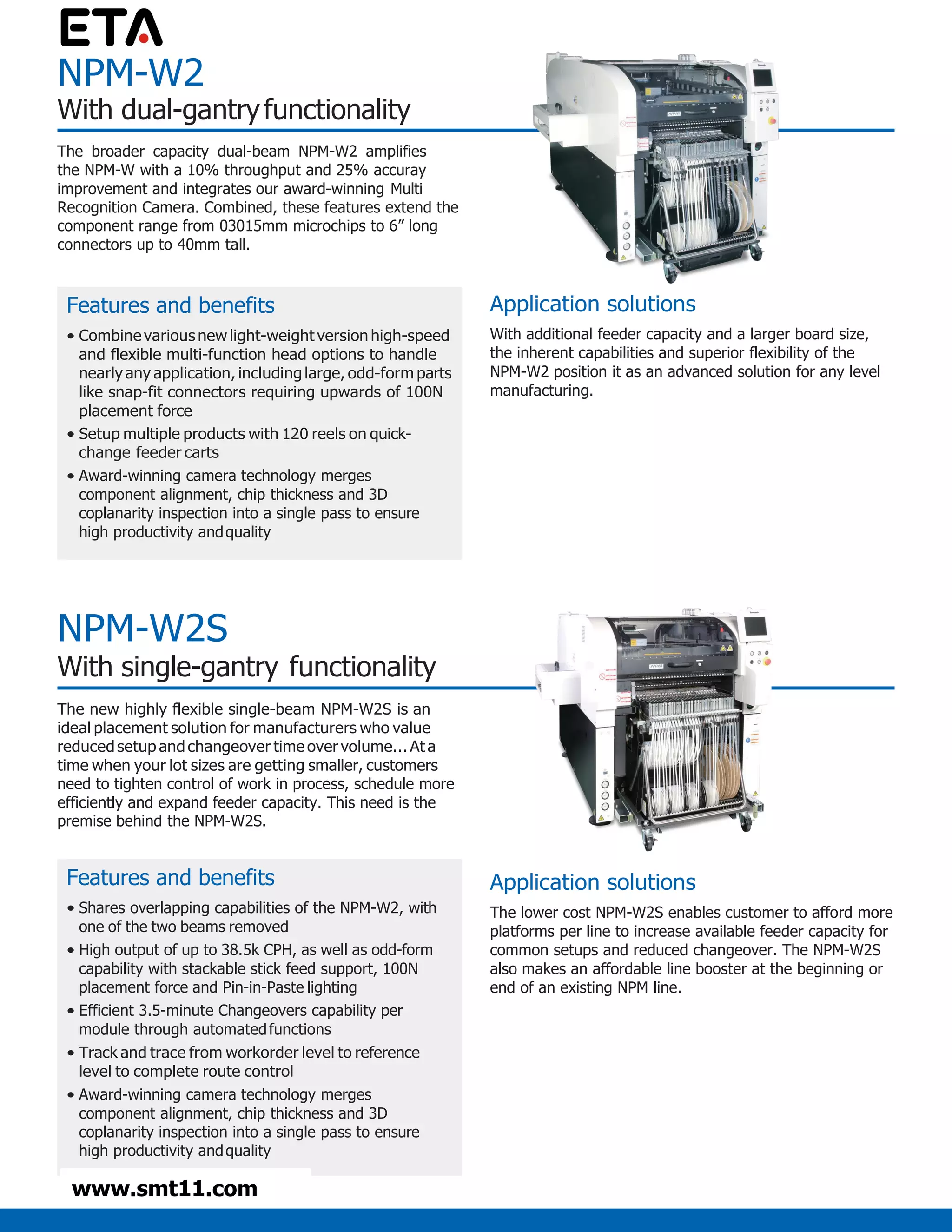 ETA

NPM-W2

With dual-gantry functionality

The broader capacity dual-beam NPM-W2 amplifies the NPM-W with a 10% throughput and 25% accuray improvement and integrates our award-winning Multi Recognition Camera. Combined, these features extend the component range from 03015mm microchips to 6” long connectors up to 40mm tall.

Features and benefits

• Combine various new light-weight version high-speed and flexible multi-function head options to handle nearly any application, including large, odd-form parts like snap-fit connectors requiring upwards of 100N placement force

• Setup multiple products with 120 reels on quick-change feeder carts

• Award-winning camera technology merges component alignment, chip thickness and 3D coplanarity inspection into a single pass to ensure high productivity and quality

Application solutions

With additional feeder capacity and a larger board size, the inherent capabilities and superior flexibility of the NPM-W2 position it as an advanced solution for any level manufacturing.

NPM-W2S

With single-gantry functionality

The new highly flexible single-beam NPM-W2S is an ideal placement solution for manufacturers who value reduced setup and changeover time over volume... At a time when your lot sizes are getting smaller, customers need to tighten control of work in process, schedule more efficiently and expand feeder capacity. This need is the premise behind the NPM-W2S.

Features and benefits

• Shares overlapping capabilities of the NPM-W2, with one of the two beams removed

• High output of up to 38.5k CPH, as well as odd-form capability with stackable stick feed support, 100N placement force and Pin-in-Paste lighting

• Efficient 3.5-minute Changeovers capability per module through automated functions

• Track and trace from workorder level to reference level to complete route control

• Award-winning camera technology merges component alignment, chip thickness and 3D coplanarity inspection into a single pass to ensure high productivity and quality

Application solutions

The lower cost NPM-W2S enables customer to afford more platforms per line to increase available feeder capacity for common setups and reduced changeover. The NPM-W2S also makes an affordable line booster at the beginning or end of an existing NPM line.

www.smt11.com