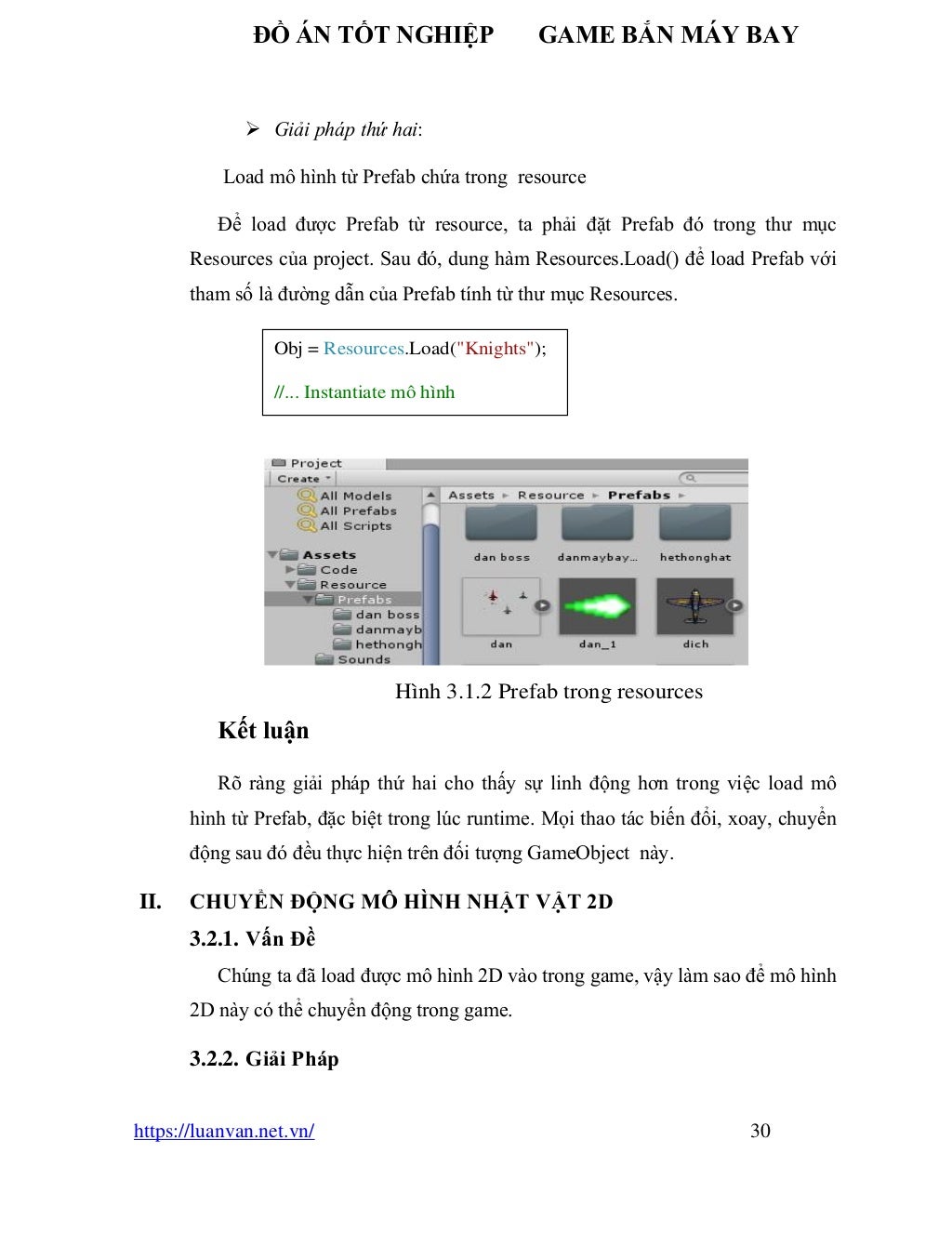 ĐỒ ÁN TỐT NGHIỆP GAME BẮN MÁY BAY

➢ Giải pháp thứ hai:

Load mô hình từ Prefab chứa trong resource

Để load được Prefab từ resource, ta phải đặt Prefab đó trong thư mục Resources của project. Sau đó, dung hàm Resources.Load() để load Prefab với tham số là đường dẫn của Prefab tính từ thư mục Resources.

Obj = Resources.Load("Knights");

//... Instantiate mô hình

Project
Create
All Models
All Prefabs
All Scripts
Assets
Code
Resource
Prefabs
dan boss
danmayb
hethongh
Sounds
Assets ▸ Resource ▸ Prefabs ▸
dan boss
danmaybay...
hethonghat
dan
dan_1
dich

Hình 3.1.2 Prefab trong resources

Kết luận

Rõ ràng giải pháp thứ hai cho thấy sự linh động hơn trong việc load mô hình từ Prefab, đặc biệt trong lúc runtime. Mọi thao tác biến đổi, xoay, chuyển động sau đó đều thực hiện trên đối tượng GameObject này.

II. CHUYỂN ĐỘNG MÔ HÌNH NHẬT VẬT 2D

3.2.1. Vấn Đề

Chúng ta đã load được mô hình 2D vào trong game, vậy làm sao để mô hình 2D này có thể chuyển động trong game.

3.2.2. Giải Pháp

https://luanvan.net.vn/ 30