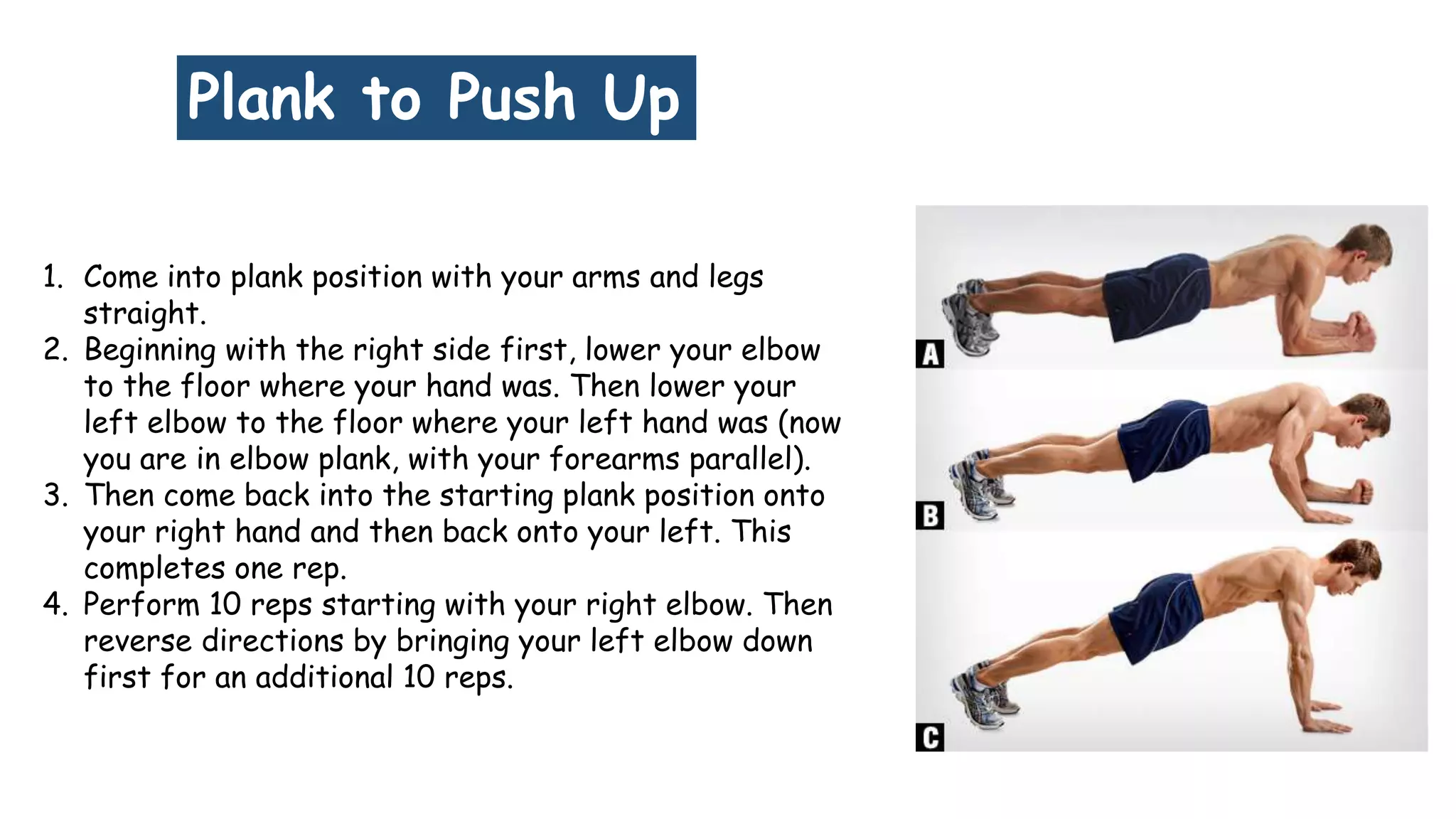 Plank to Push Up

1. Come into plank position with your arms and legs straight.
2. Beginning with the right side first, lower your elbow to the floor where your hand was. Then lower your left elbow to the floor where your left hand was (now you are in elbow plank, with your forearms parallel).
3. Then come back into the starting plank position onto your right hand and then back onto your left. This completes one rep.
4. Perform 10 reps starting with your right elbow. Then reverse directions by bringing your left elbow down first for an additional 10 reps.

A

B

C