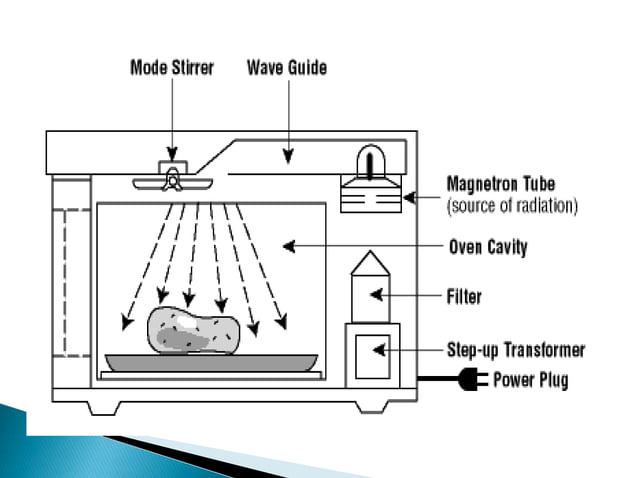 Mode Stirrer
Wave Guide
Magnetron Tube
(source of radiation)
Oven Cavity
Filter
Step-up Transformer
Power Plug