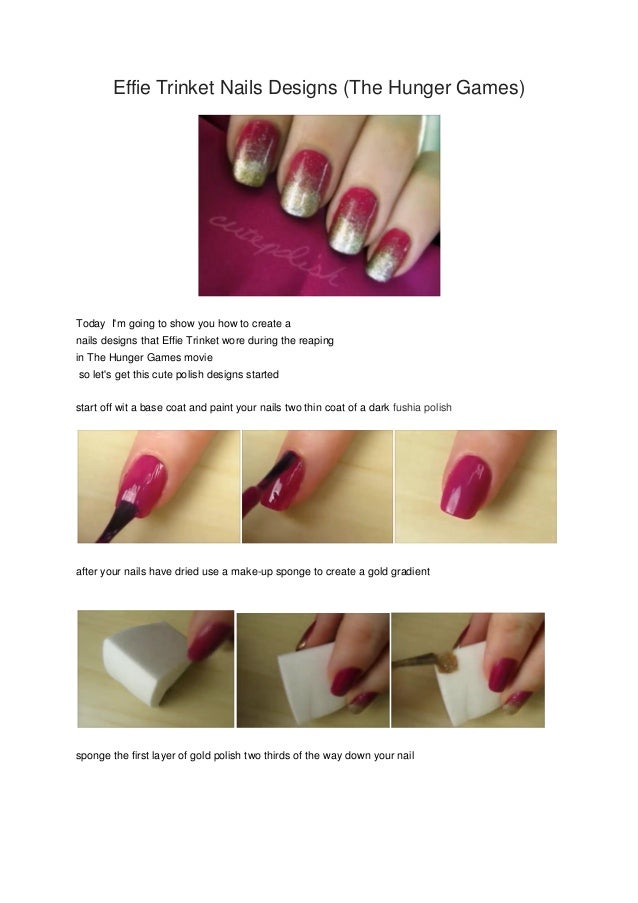 Effie Trinket Nails Designs (The Hunger Games)

cutepolish

Today I'm going to show you how to create a nails designs that Effie Trinket wore during the reaping in The Hunger Games movie so let's get this cute polish designs started

start off wit a base coat and paint your nails two thin coat of a dark fushia polish

after your nails have dried use a make-up sponge to create a gold gradient

sponge the first layer of gold polish two thirds of the way down your nail