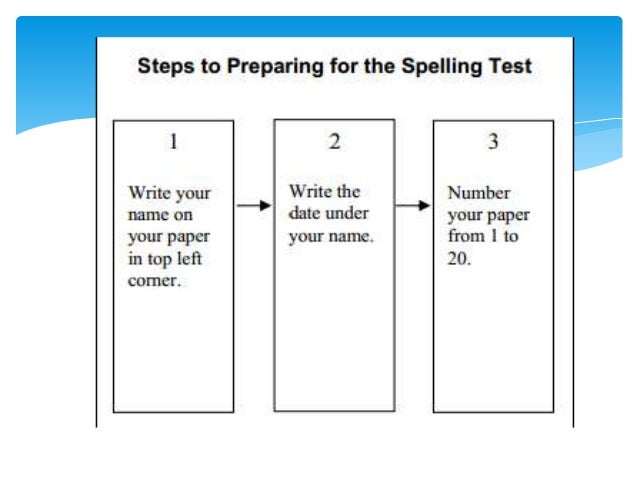 Steps to Preparing for the Spelling Test

1

Write your name on your paper in top left corner.

2

Write the date under your name.

3

Number your paper from 1 to 20.