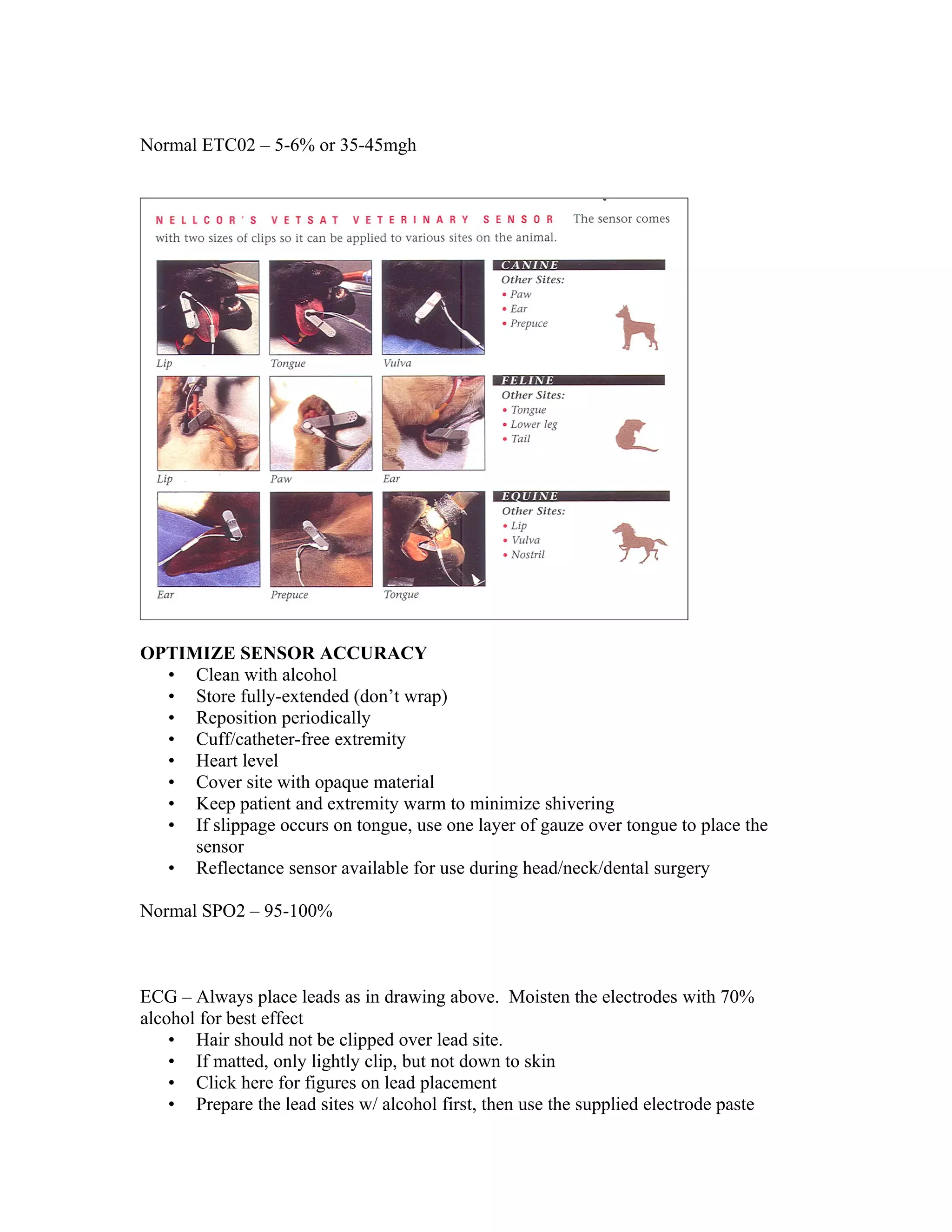 Normal ETC02 – 5-6% or 35-45mgh

NELLCOR'S VETSAT VETERINARY SENSOR The sensor comes with two sizes of clips so it can be applied to various sites on the animal.

Lip

Tongue

Vulva

CANINE
Other Sites:
• Paw
• Ear
• Prepuce

Lip

Paw

Ear

FELINE
Other Sites:
• Tongue
• Lower leg
• Tail

Ear

Prepuce

Tongue

EQUINE
Other Sites:
• Lip
• Vulva
• Nostril

OPTIMIZE SENSOR ACCURACY
• Clean with alcohol
• Store fully-extended (don't wrap)
• Reposition periodically
• Cuff/catheter-free extremity
• Heart level
• Cover site with opaque material
• Keep patient and extremity warm to minimize shivering
• If slippage occurs on tongue, use one layer of gauze over tongue to place the sensor
• Reflectance sensor available for use during head/neck/dental surgery

Normal SPO2 – 95-100%

ECG – Always place leads as in drawing above. Moisten the electrodes with 70% alcohol for best effect
• Hair should not be clipped over lead site.
• If matted, only lightly clip, but not down to skin
• Click here for figures on lead placement
• Prepare the lead sites w/ alcohol first, then use the supplied electrode paste