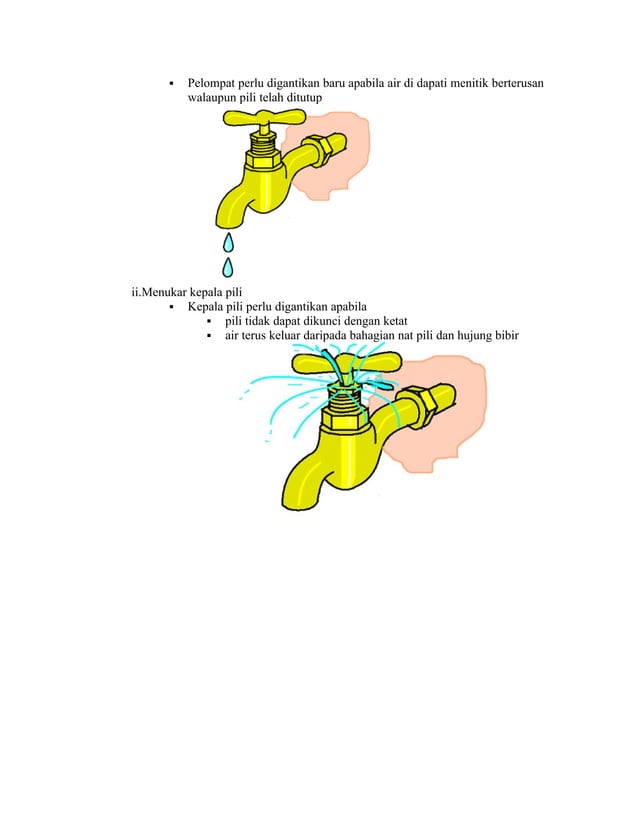 ▪ Pelompat perlu digantikan baru apabila air di dapati menitik berterusan walaupun pili telah ditutup

ii.Menukar kepala pili
▪ Kepala pili perlu digantikan apabila
▪ pili tidak dapat dikunci dengan ketat
▪ air terus keluar daripada bahagian nat pili dan hujung bibir