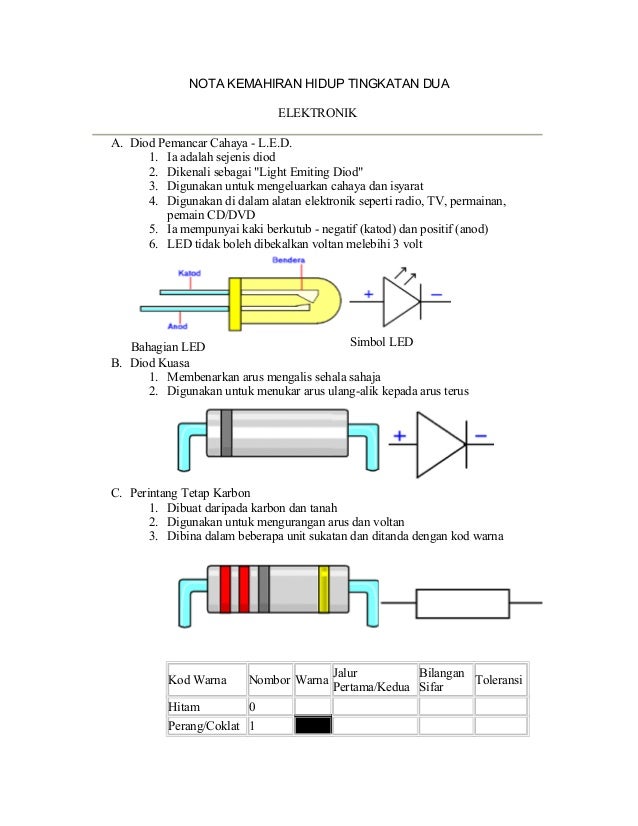 NOTA KEMAHIRAN HIDUP TINGKATAN DUA

ELEKTRONIK

A. Diod Pemancar Cahaya - L.E.D.
1. Ia adalah sejenis diod
2. Dikenali sebagai "Light Emiting Diod"
3. Digunakan untuk mengeluarkan cahaya dan isyarat
4. Digunakan di dalam alatan elektronik seperti radio, TV, permainan, pemain CD/DVD
5. Ia mempunyai kaki berkutub - negatif (katod) dan positif (anod)
6. LED tidak boleh dibekalkan voltan melebihi 3 volt

Katod
Bendera
Anod
+
−

Bahagian LED

Simbol LED

B. Diod Kuasa
1. Membenarkan arus mengalis sehala sahaja
2. Digunakan untuk menukar arus ulang-alik kepada arus terus

+
−

C. Perintang Tetap Karbon
1. Dibuat daripada karbon dan tanah
2. Digunakan untuk mengurangan arus dan voltan
3. Dibina dalam beberapa unit sukatan dan ditanda dengan kod warna

| Kod Warna | Nombor | Warna | Jalur Pertama/Kedua | Bilangan Sifar | Toleransi |
|---|---|---|---|---|---|
| Hitam | 0 | | | | |
| Perang/Coklat | 1 | | | | |