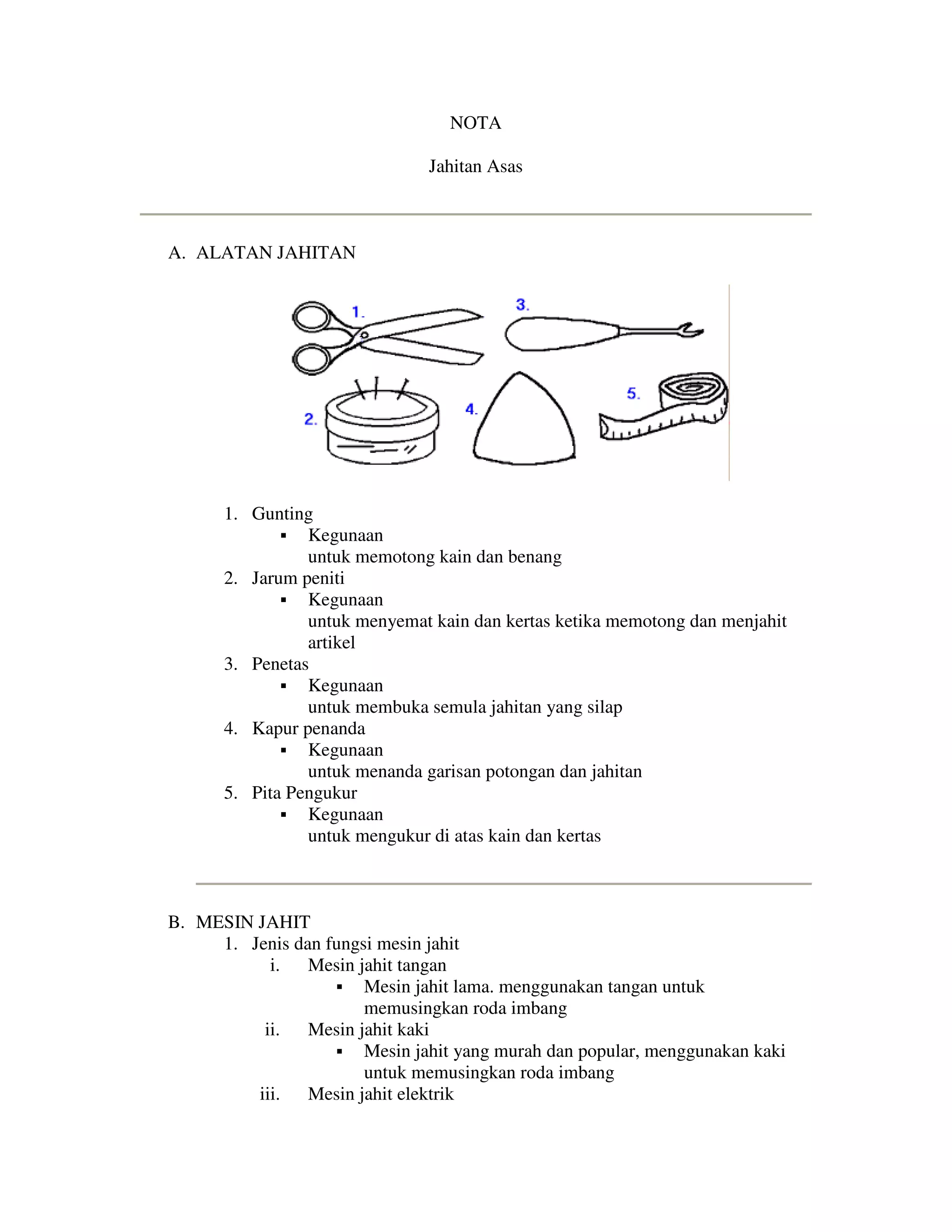 NOTA

Jahitan Asas

A. ALATAN JAHITAN

1.

3.

2.

4.

5.

1. Gunting
▪ Kegunaan
untuk memotong kain dan benang
2. Jarum peniti
▪ Kegunaan
untuk menyemat kain dan kertas ketika memotong dan menjahit artikel
3. Penetas
▪ Kegunaan
untuk membuka semula jahitan yang silap
4. Kapur penanda
▪ Kegunaan
untuk menanda garisan potongan dan jahitan
5. Pita Pengukur
▪ Kegunaan
untuk mengukur di atas kain dan kertas

B. MESIN JAHIT
1. Jenis dan fungsi mesin jahit
i. Mesin jahit tangan
▪ Mesin jahit lama. menggunakan tangan untuk memusingkan roda imbang
ii. Mesin jahit kaki
▪ Mesin jahit yang murah dan popular, menggunakan kaki untuk memusingkan roda imbang
iii. Mesin jahit elektrik