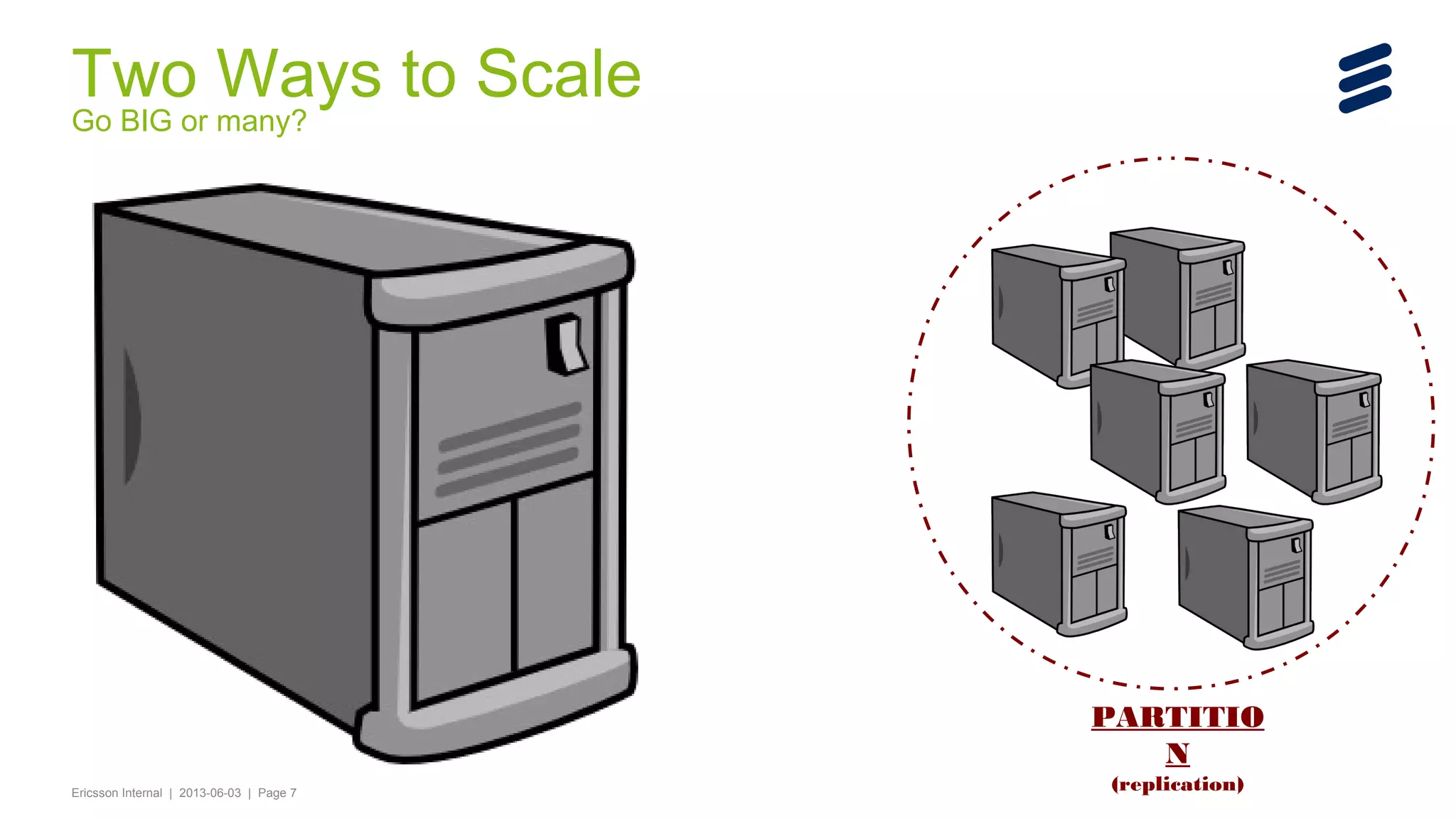 Two Ways to Scale
Go BIG or many?

PARTITIO
N
(replication)

Ericsson Internal | 2013-06-03 | Page 7