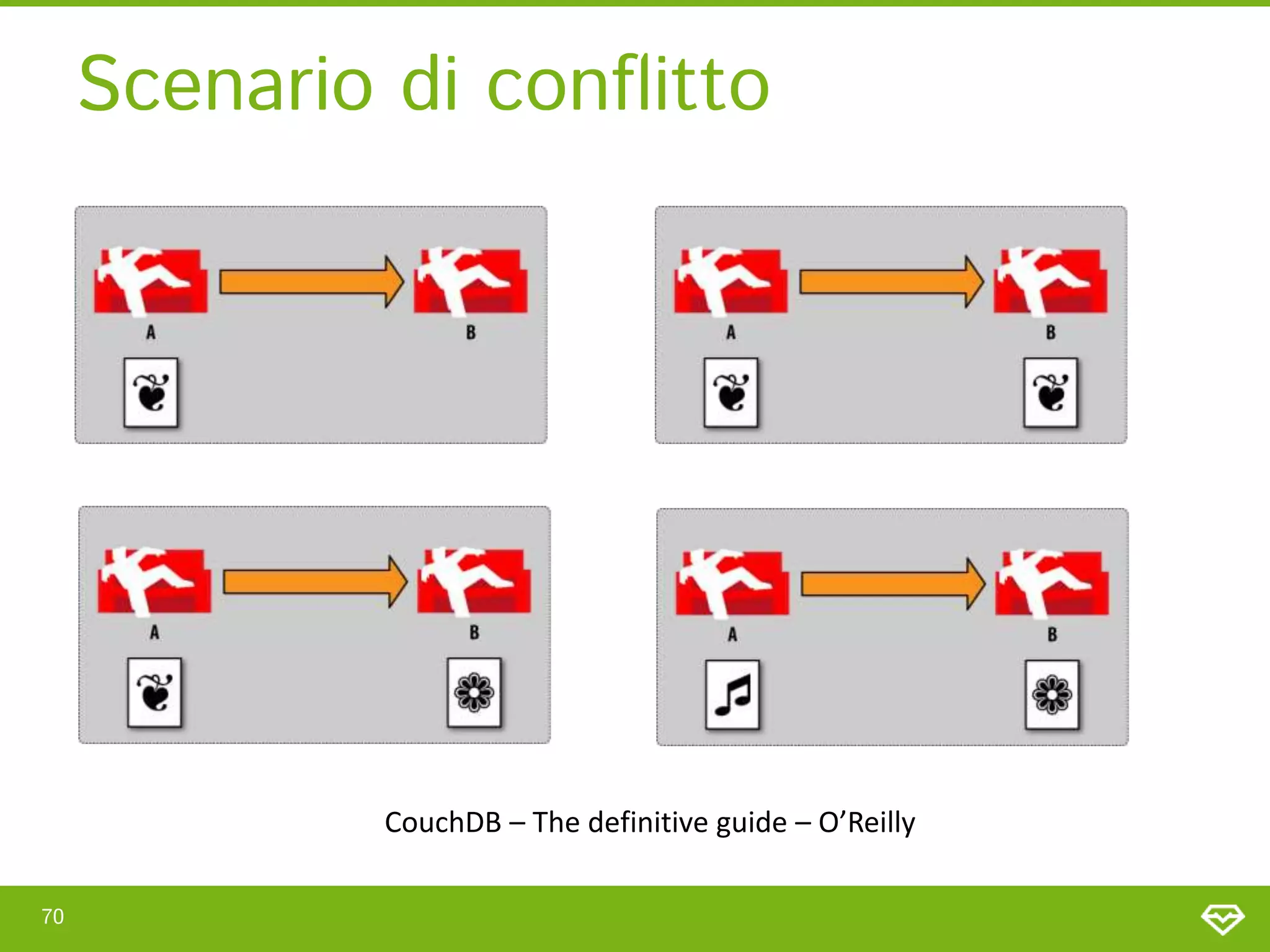 Scenario di conflitto

A

B

A

B

A

B

A

B

CouchDB – The definitive guide – O'Reilly

70