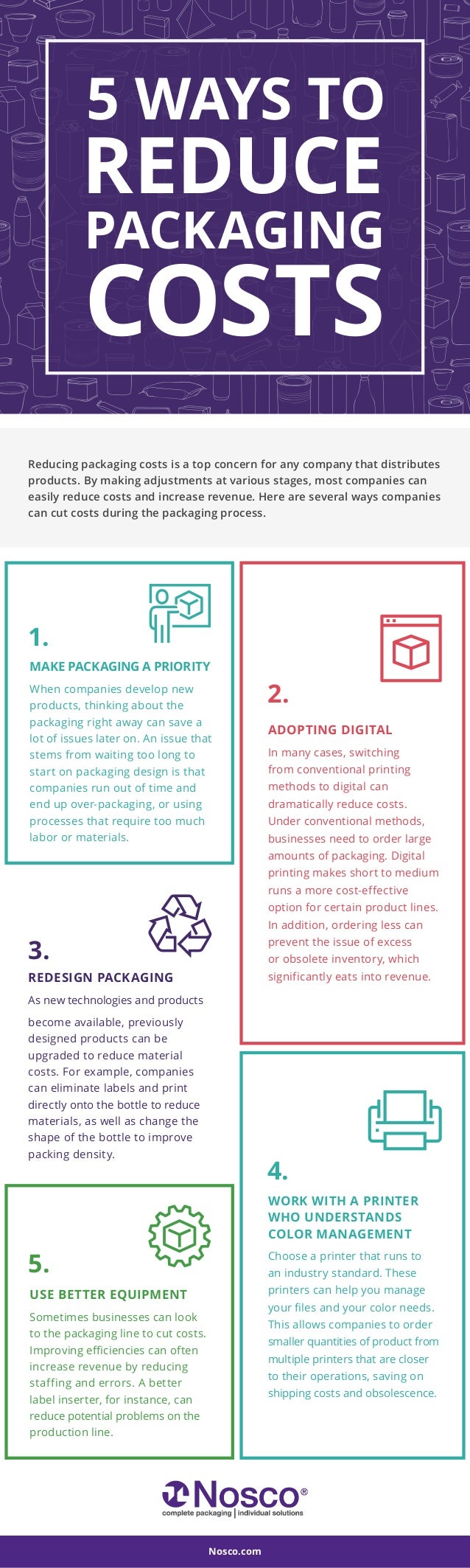 5 WAYS TO REDUCE PACKAGING COSTS

Reducing packaging costs is a top concern for any company that distributes products. By making adjustments at various stages, most companies can easily reduce costs and increase revenue. Here are several ways companies can cut costs during the packaging process.

1.

MAKE PACKAGING A PRIORITY

When companies develop new products, thinking about the packaging right away can save a lot of issues later on. An issue that stems from waiting too long to start on packaging design is that companies run out of time and end up over-packaging, or using processes that require too much labor or materials.

2.

ADOPTING DIGITAL

In many cases, switching from conventional printing methods to digital can dramatically reduce costs. Under conventional methods, businesses need to order large amounts of packaging. Digital printing makes short to medium runs a more cost-effective option for certain product lines. In addition, ordering less can prevent the issue of excess or obsolete inventory, which significantly eats into revenue.

3.

REDESIGN PACKAGING

As new technologies and products become available, previously designed products can be upgraded to reduce material costs. For example, companies can eliminate labels and print directly onto the bottle to reduce materials, as well as change the shape of the bottle to improve packing density.

4.

WORK WITH A PRINTER WHO UNDERSTANDS COLOR MANAGEMENT

Choose a printer that runs to an industry standard. These printers can help you manage your files and your color needs. This allows companies to order smaller quantities of product from multiple printers that are closer to their operations, saving on shipping costs and obsolescence.

5.

USE BETTER EQUIPMENT

Sometimes businesses can look to the packaging line to cut costs. Improving efficiencies can often increase revenue by reducing staffing and errors. A better label inserter, for instance, can reduce potential problems on the production line.

Nosco®
complete packaging | individual solutions

Nosco.com