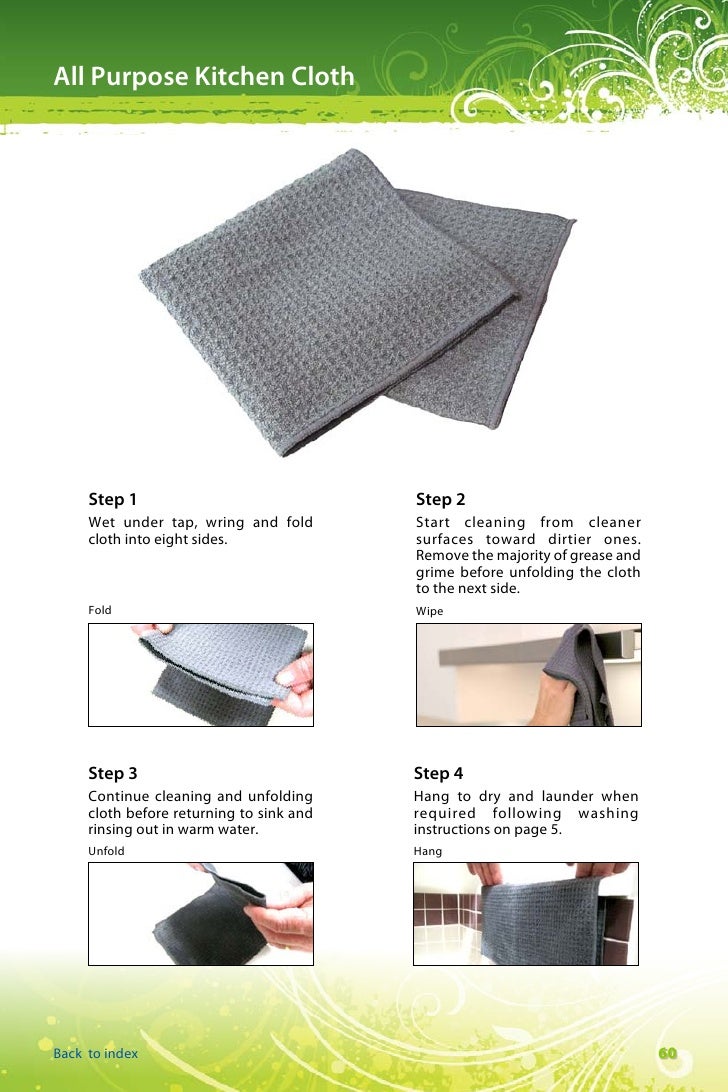 All Purpose Kitchen Cloth

Step 1

Wet under tap, wring and fold cloth into eight sides.

Fold

Step 2

Start cleaning from cleaner surfaces toward dirtier ones. Remove the majority of grease and grime before unfolding the cloth to the next side.

Wipe

Step 3

Continue cleaning and unfolding cloth before returning to sink and rinsing out in warm water.

Unfold

Step 4

Hang to dry and launder when required following washing instructions on page 5.

Hang

Back to index

60