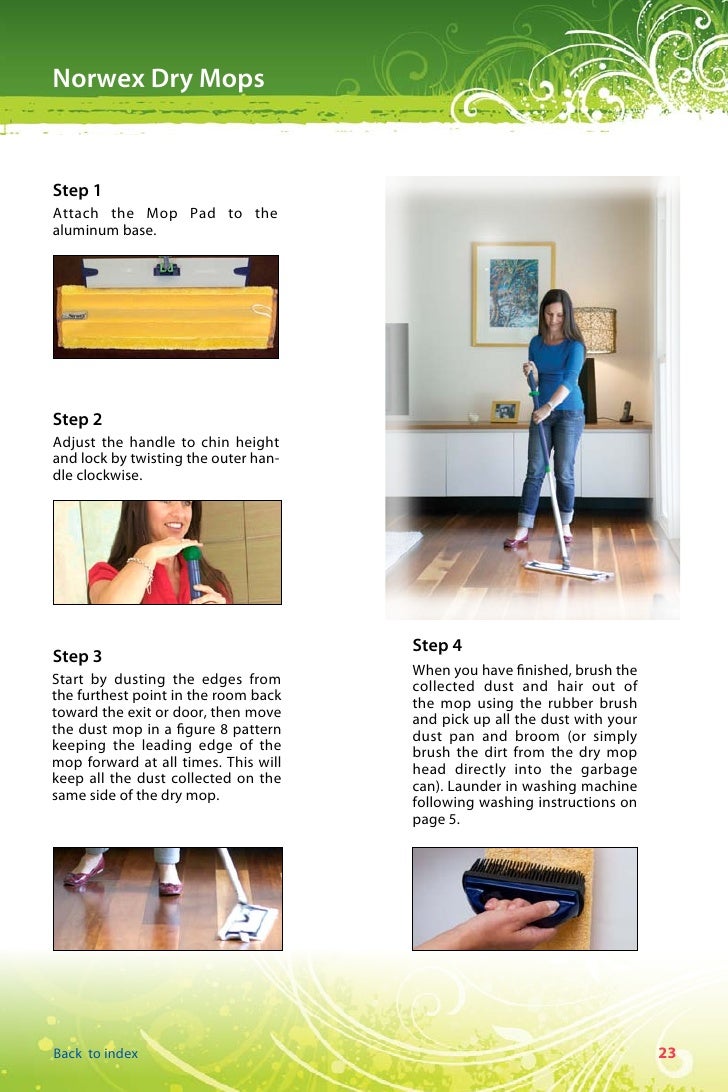 Norwex Dry Mops

Step 1
Attach the Mop Pad to the aluminum base.

Step 2
Adjust the handle to chin height and lock by twisting the outer handle clockwise.

Step 3
Start by dusting the edges from the furthest point in the room back toward the exit or door, then move the dust mop in a figure 8 pattern keeping the leading edge of the mop forward at all times. This will keep all the dust collected on the same side of the dry mop.

Step 4
When you have finished, brush the collected dust and hair out of the mop using the rubber brush and pick up all the dust with your dust pan and broom (or simply brush the dirt from the dry mop head directly into the garbage can). Launder in washing machine following washing instructions on page 5.

Back to index

23